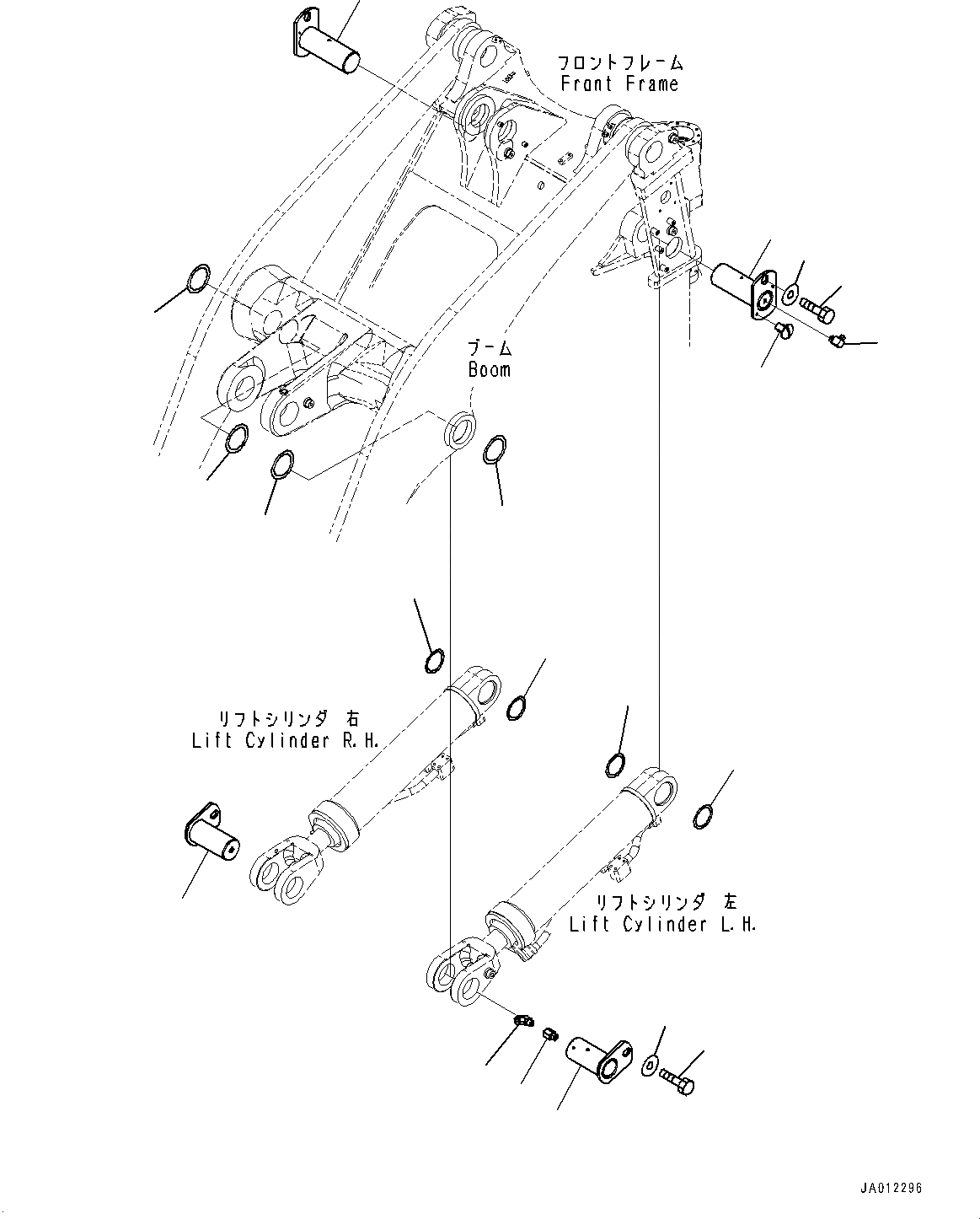 フロントフレーム
Front Frame

ブーム
Boom

リフトシリンダ 右
Lift Cylinder R.H.

リフトシリンダ 左
Lift Cylinder L.H.

JA012296