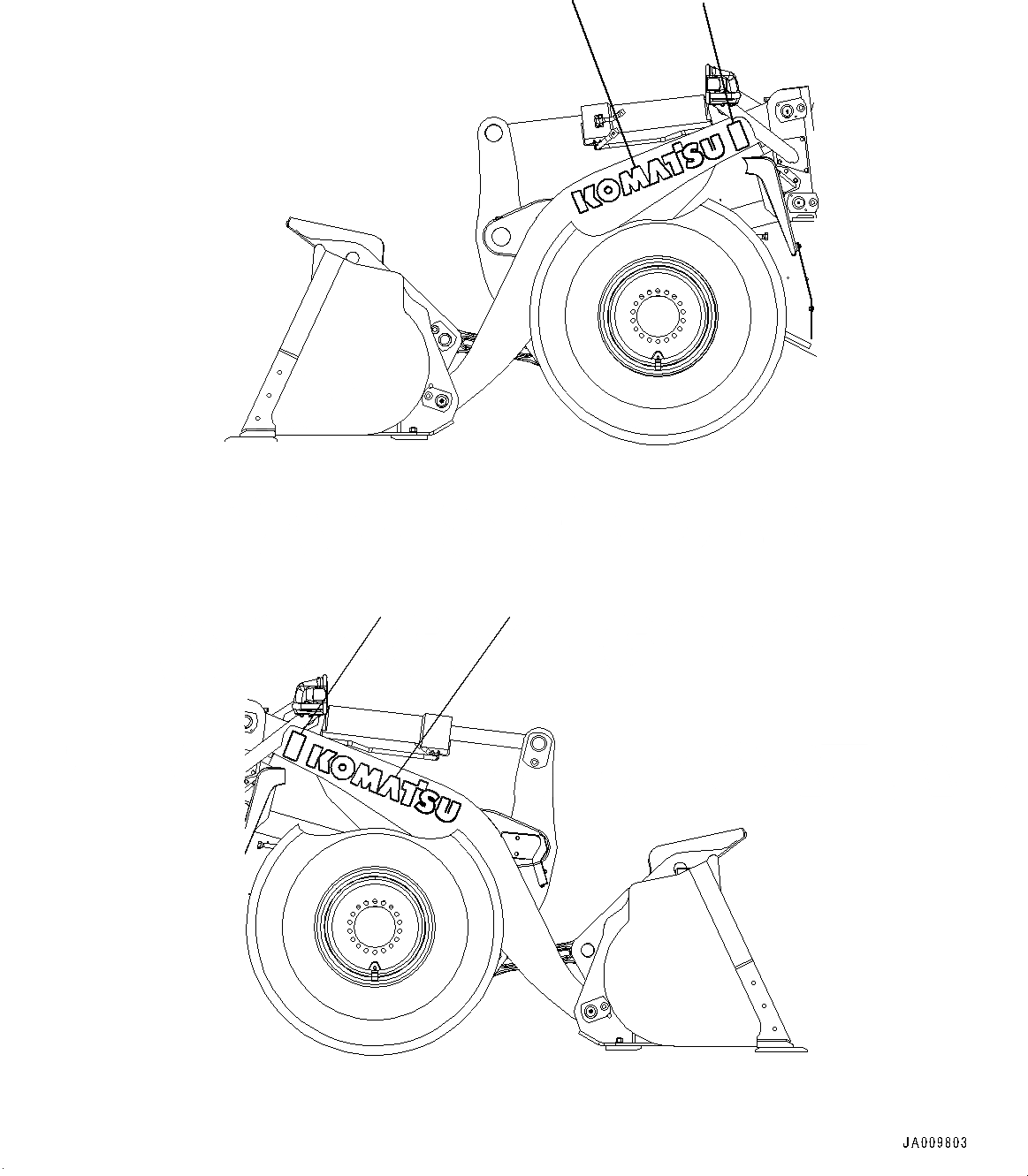 KOMATSU

KOMATSU

JA009803