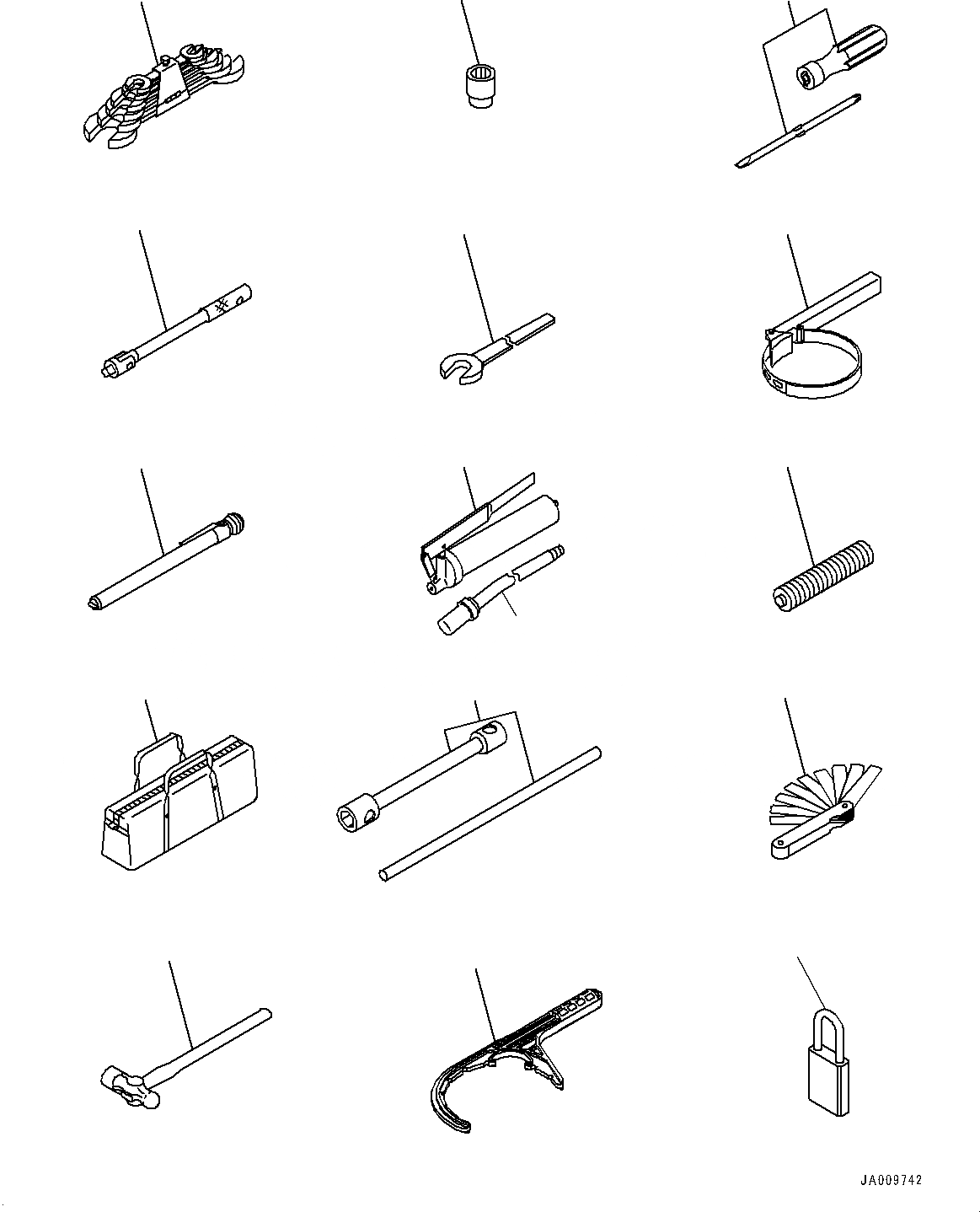 JA009742