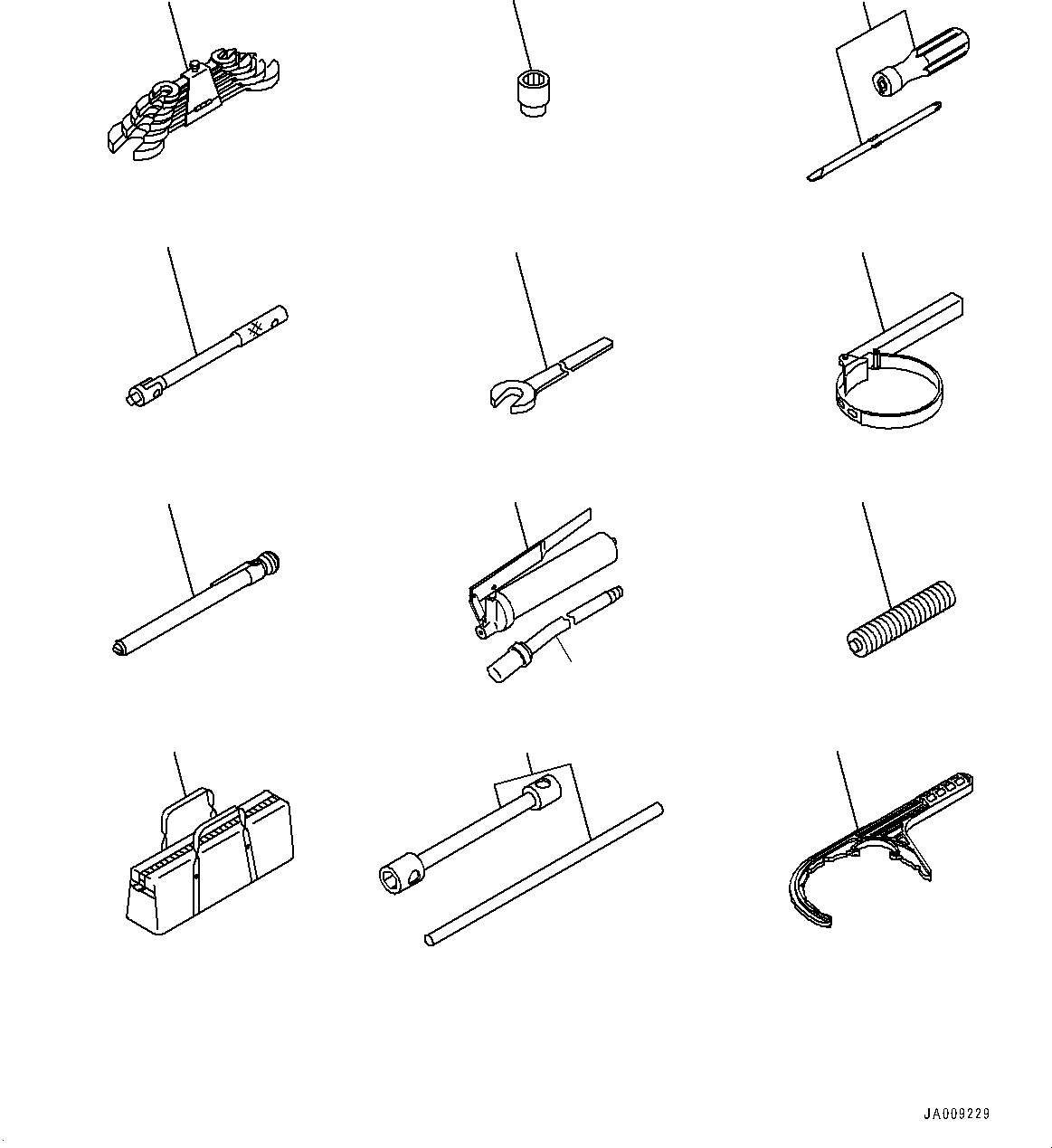 JA009229