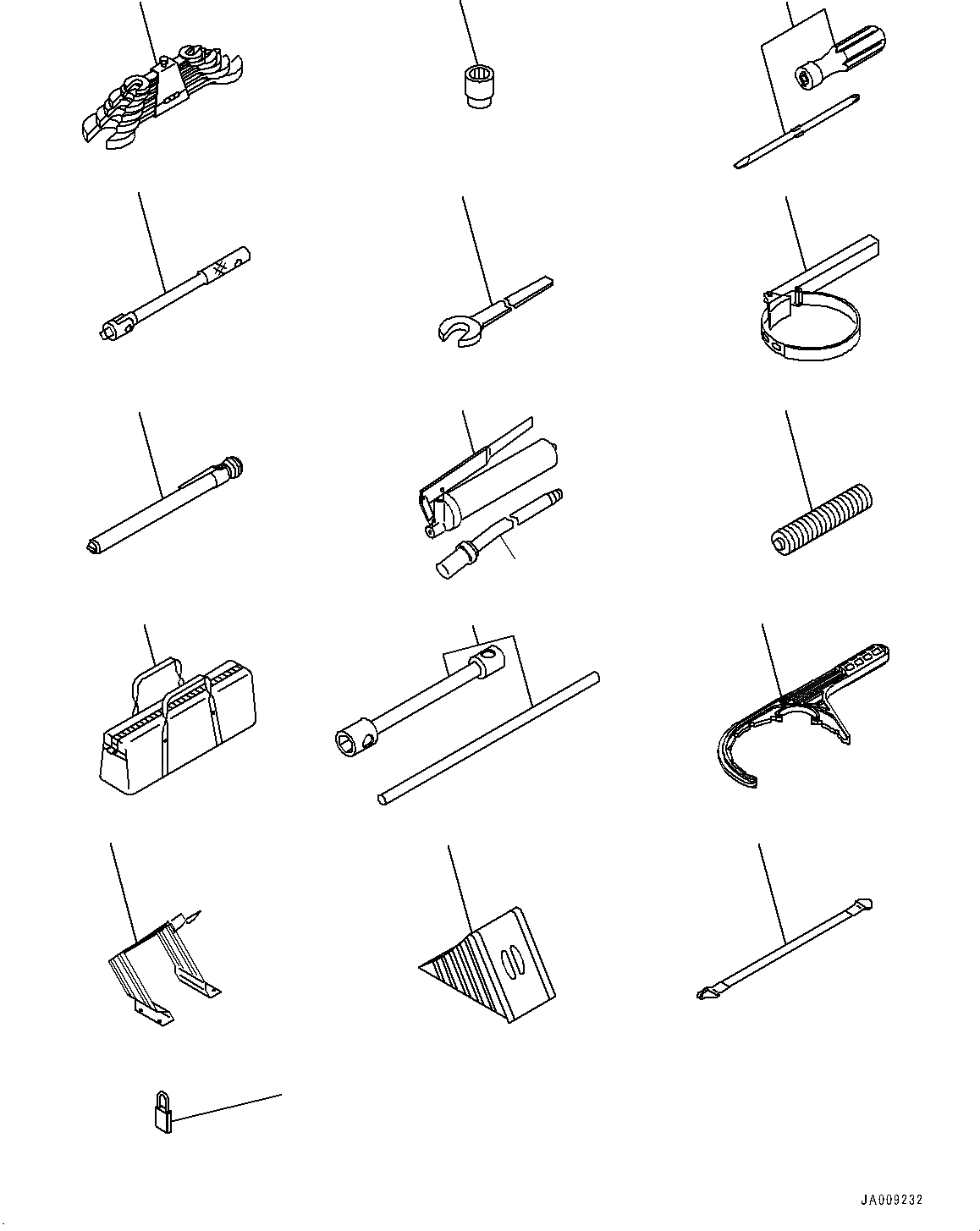 JA009232