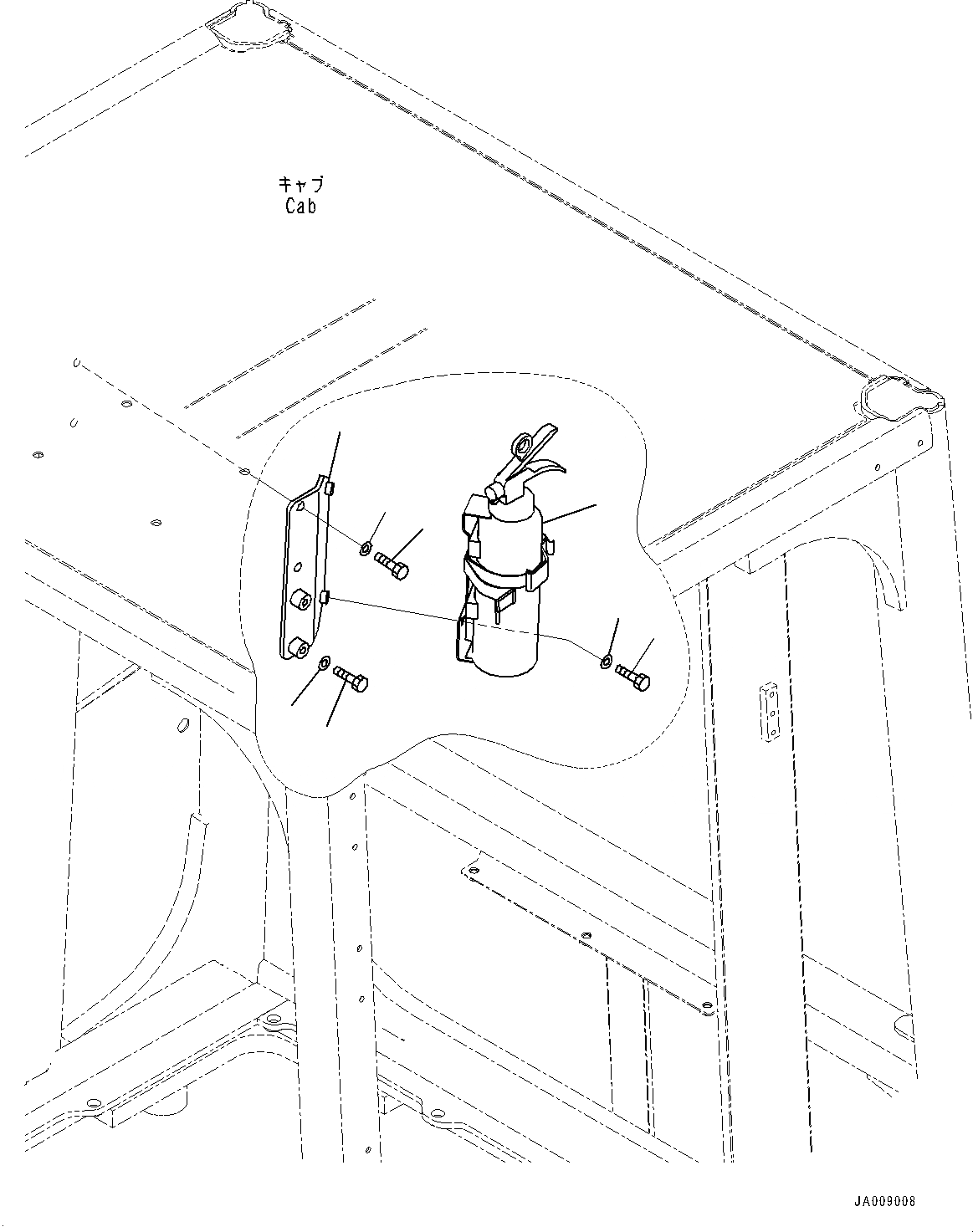 キャブ
Cab

JA009008