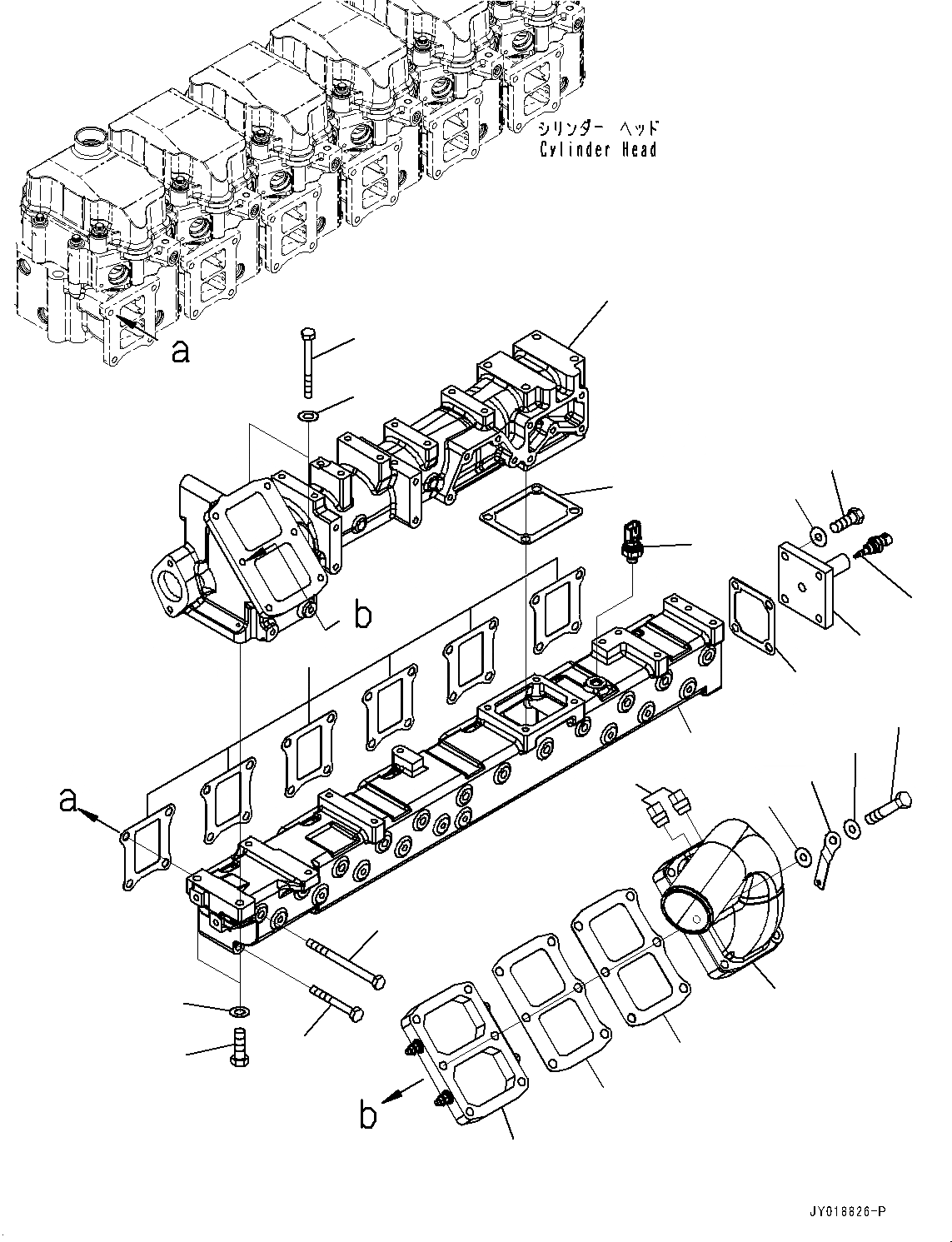 シリンダー ヘッド
Cylinder Head

a

b

a

b

JY018826-P