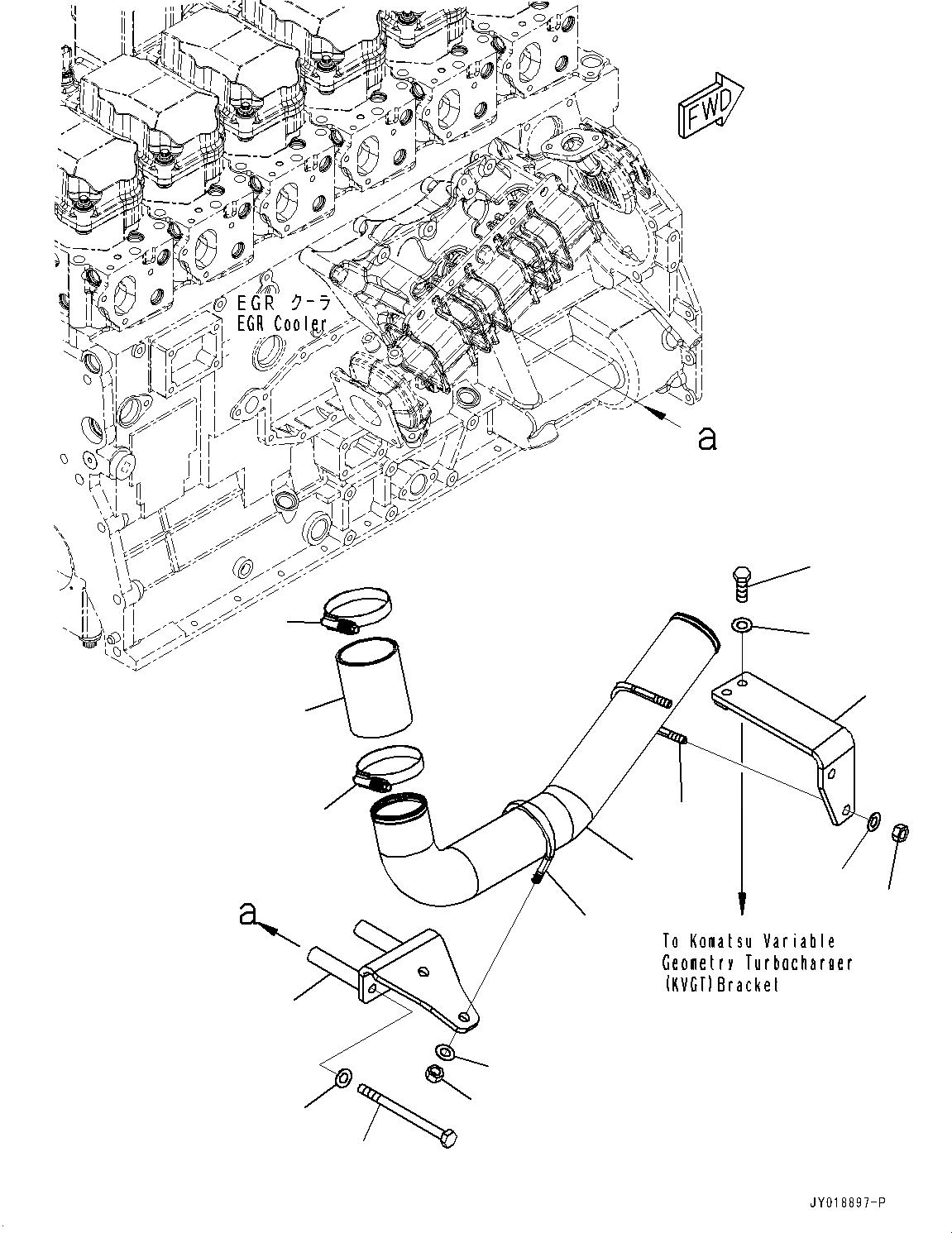 FWD

EGR クーラ
EGR Cooler

a

a

To Komatsu Variable Geometry Turbocharger (KVGT) Bracket

JY018897-P