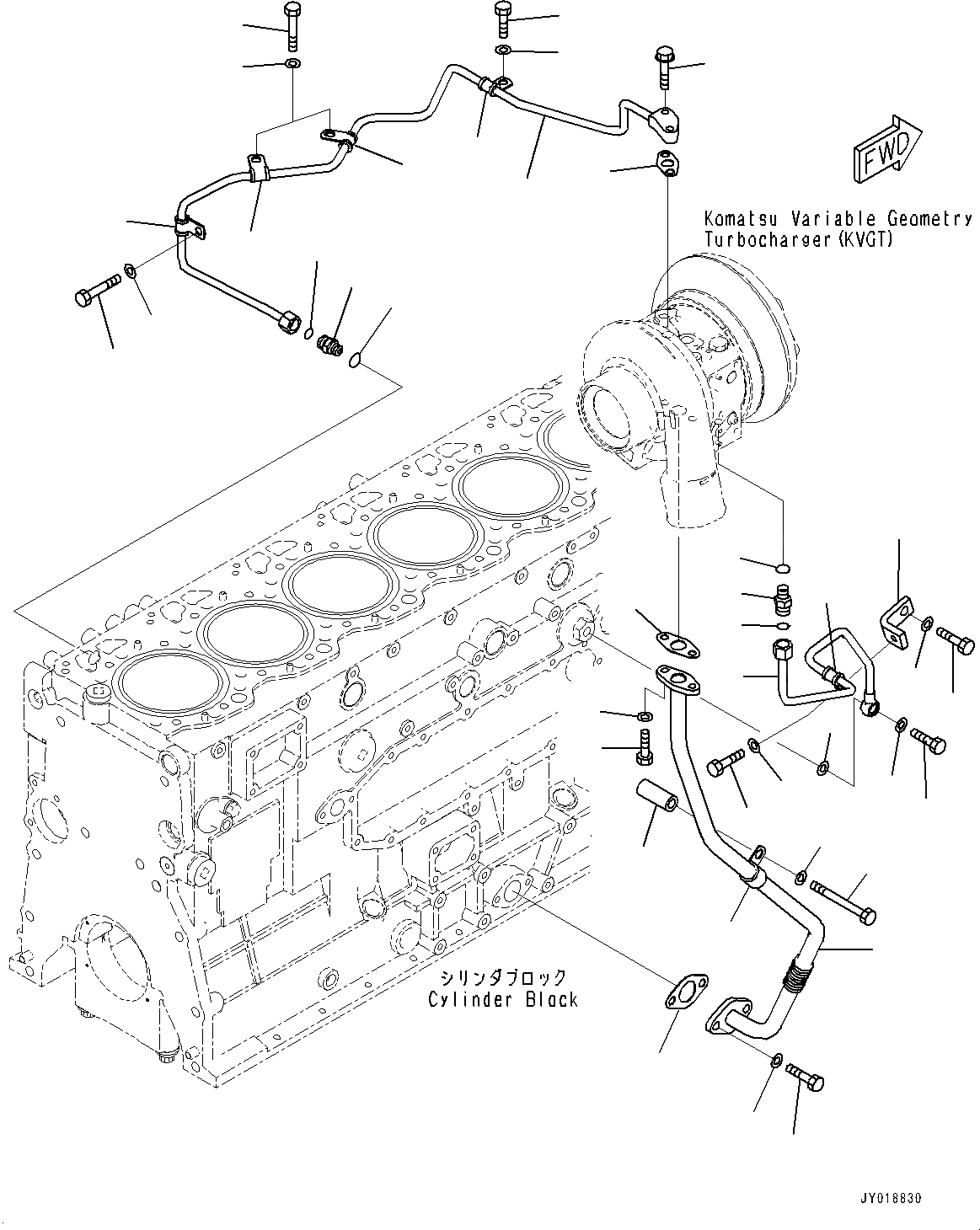 FWD

Komatsu Variable Geometry Turbocharger (KVGT)

シリンダブロック
Cylinder Black

JY018830