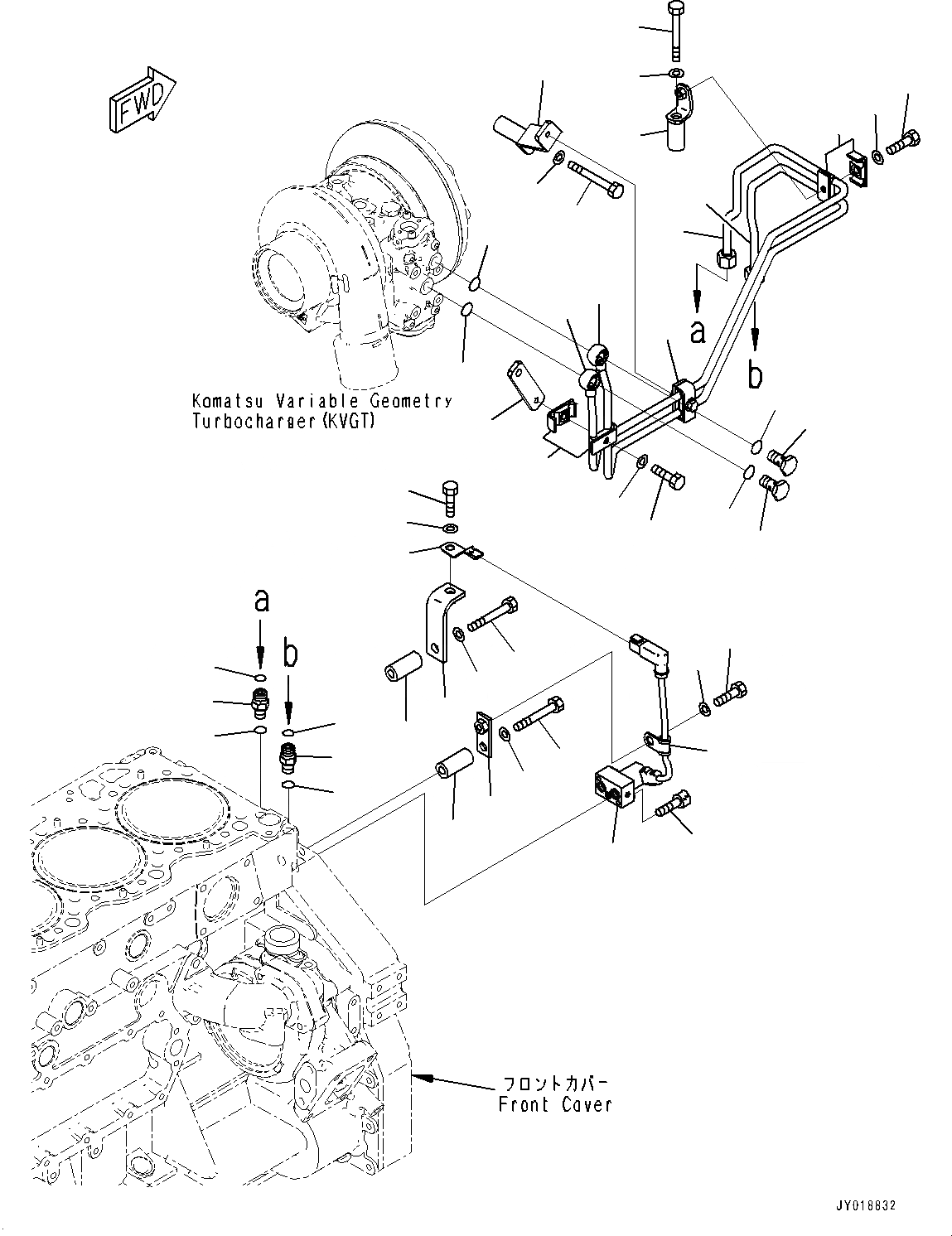 FWD

Komatsu Variable Geometry Turbocharger (KVGT)

a

b

a

b

フロントカバー
Front Cover

JY018832