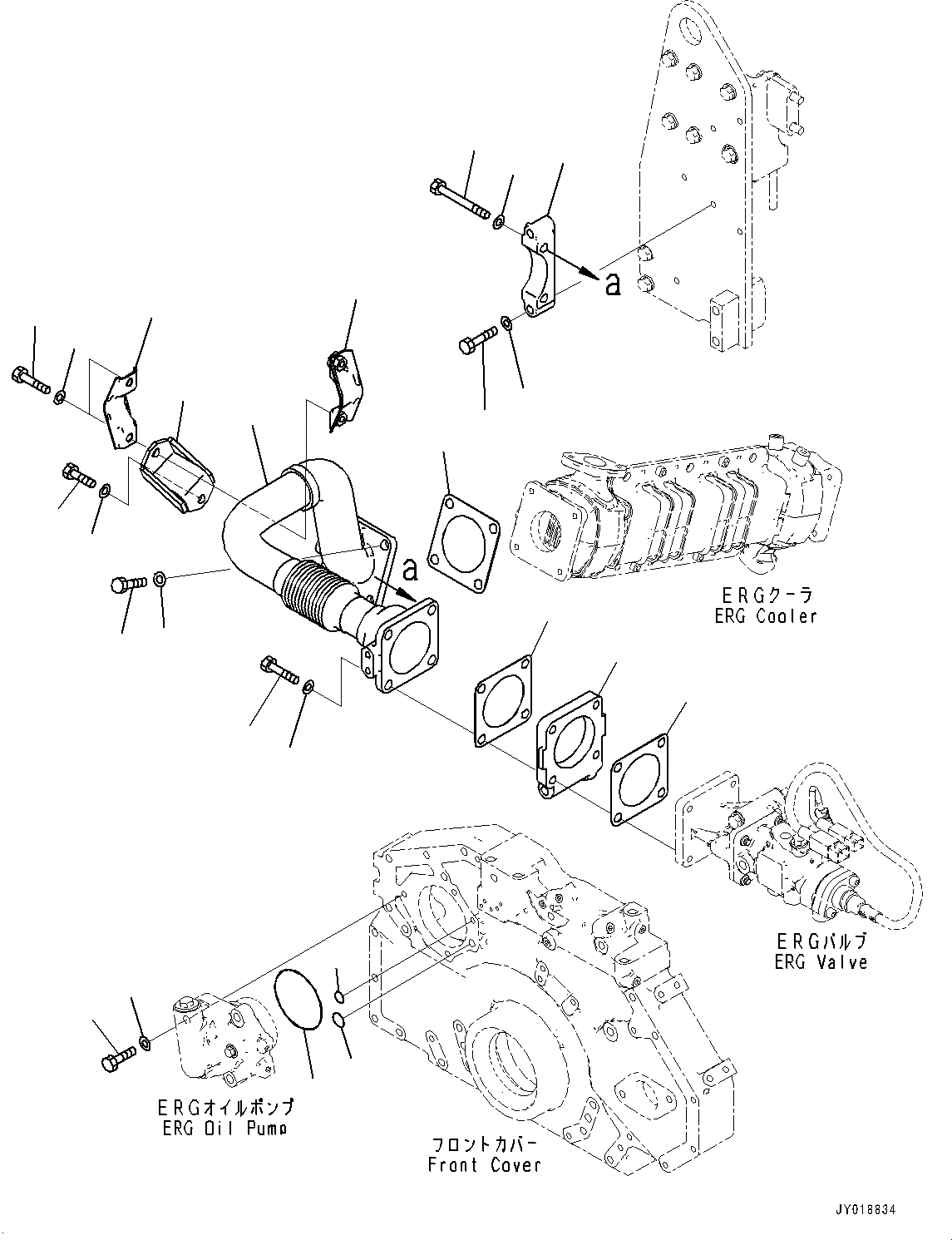 a

a

ERGクーラ
ERG Cooler

ERGバルブ
ERG Valve

ERGオイルポンプ
ERG Oil Pump

フロントカバー
Front Cover

JY018834