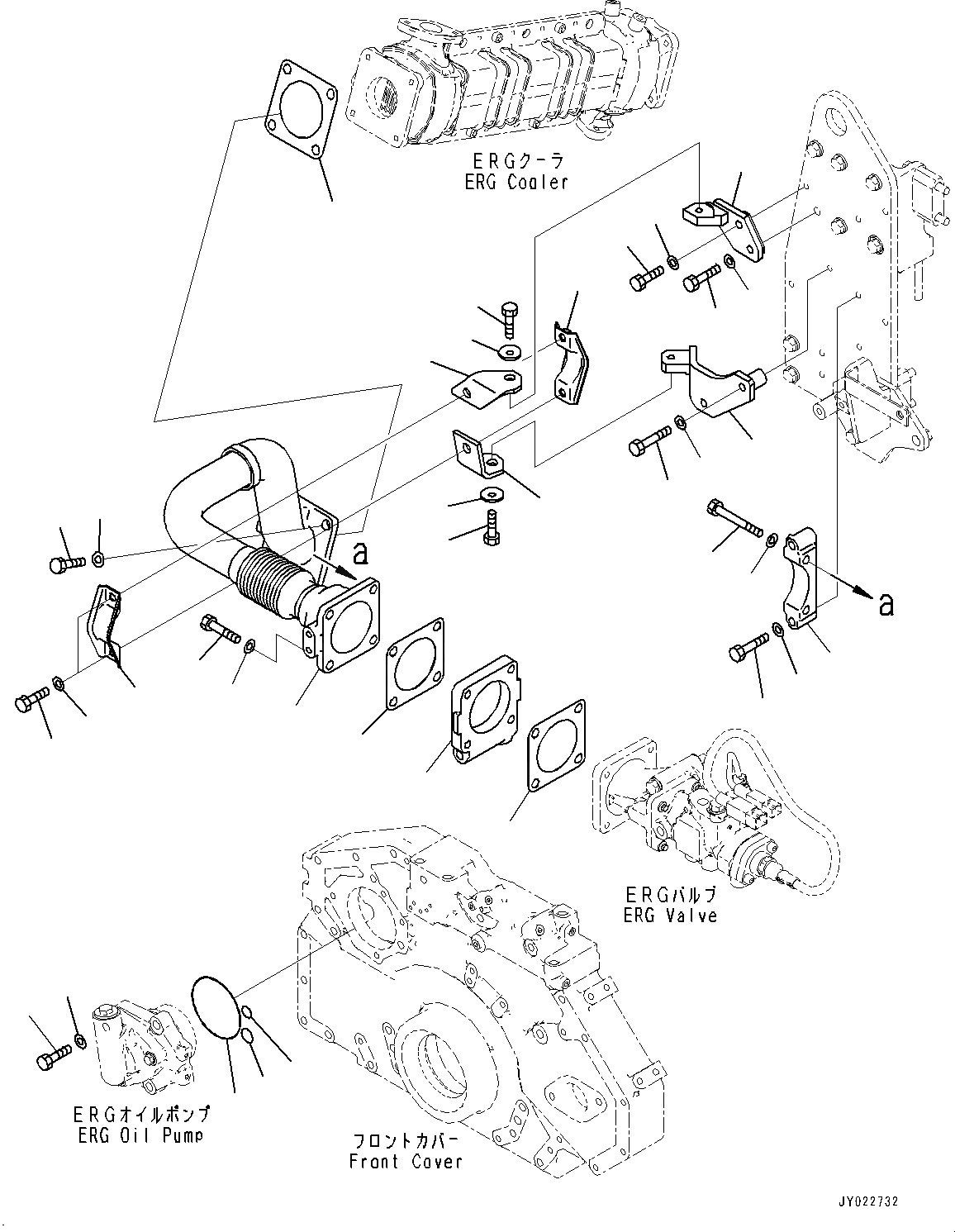 ERGクーラ
ERG Cooler

a

a

ERGバルブ
ERG Valve

ERGオイルポンプ
ERG Oil Pump

フロントカバー
Front Cover

JY022732