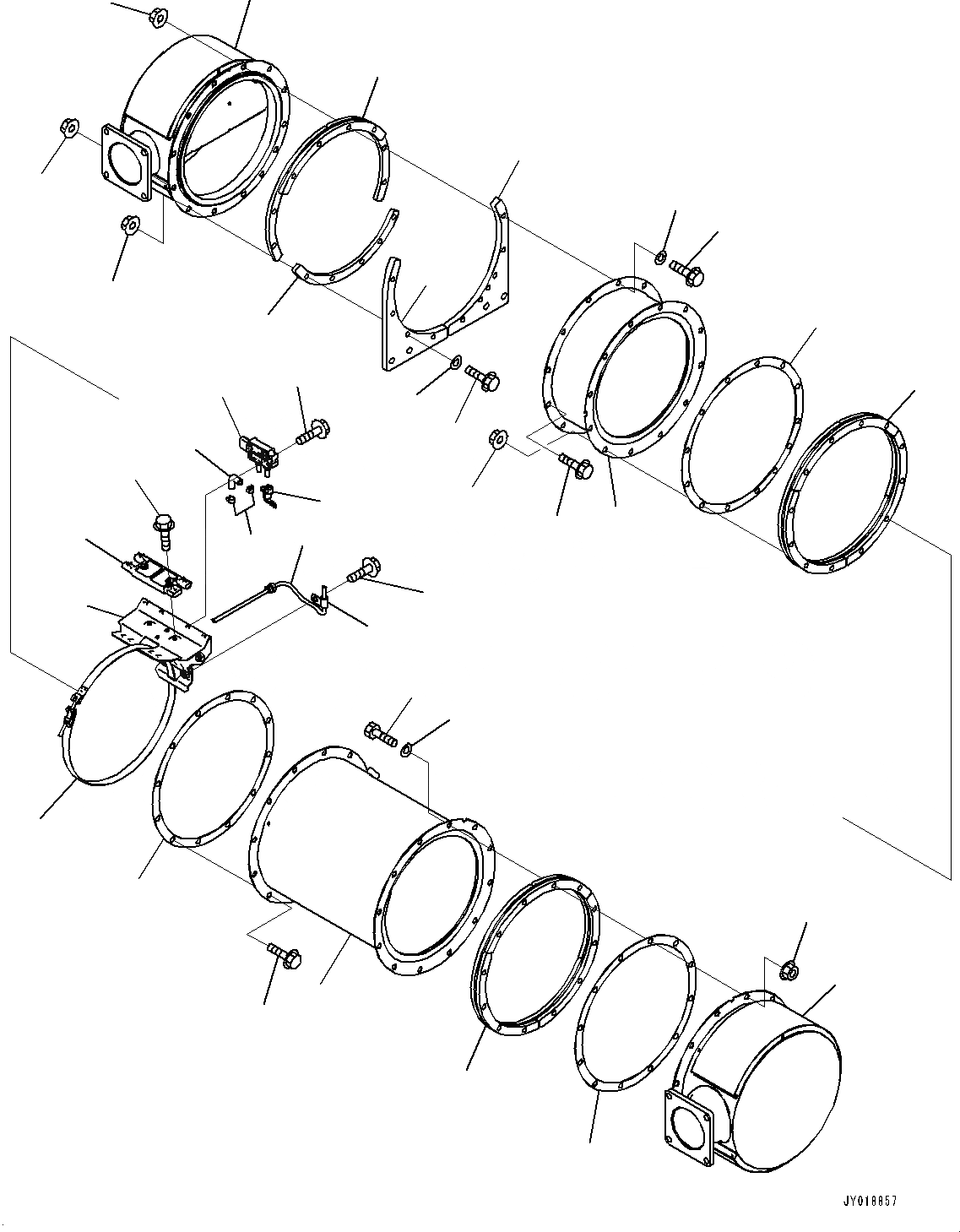 JY018857