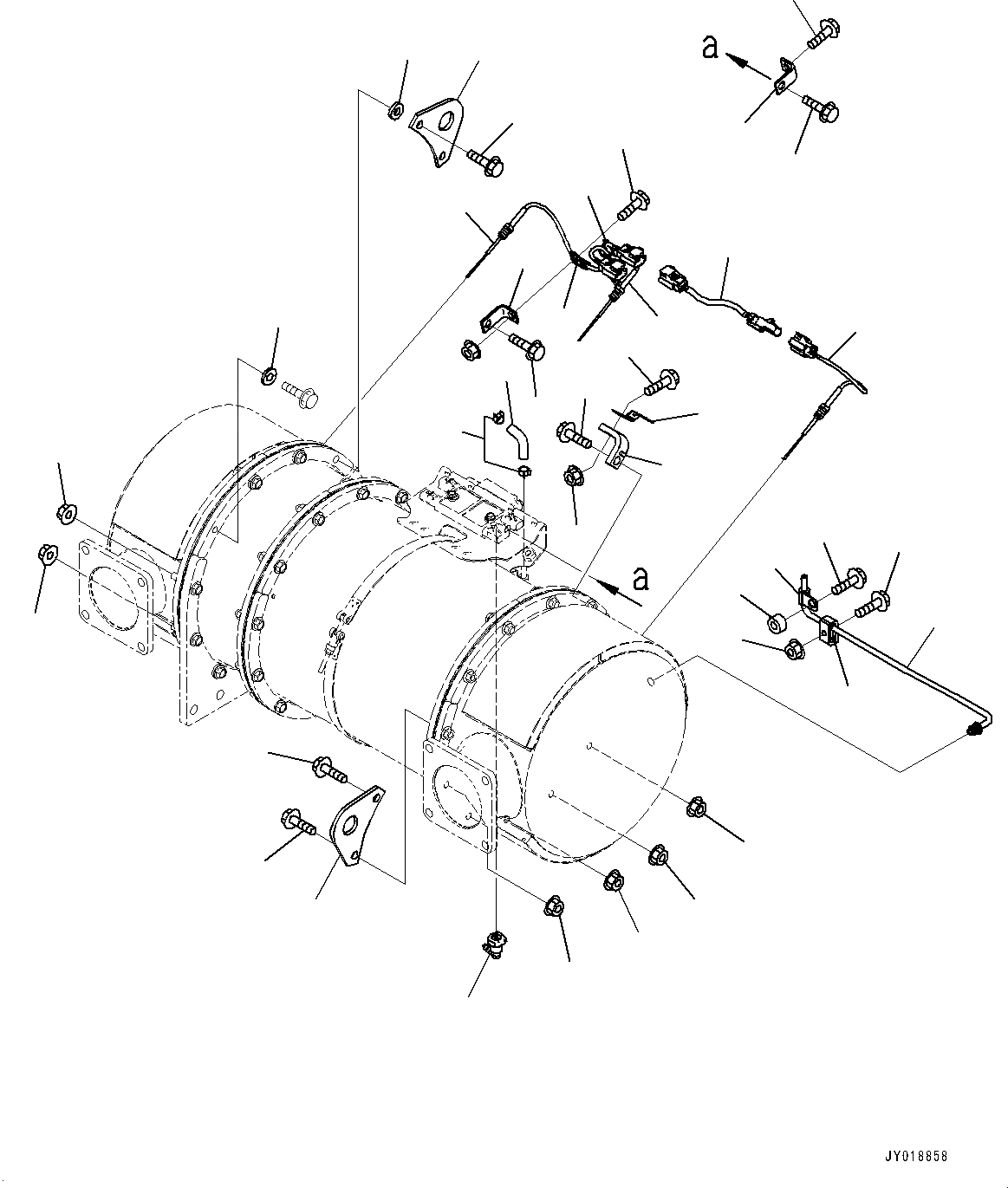 a

a

JY018858