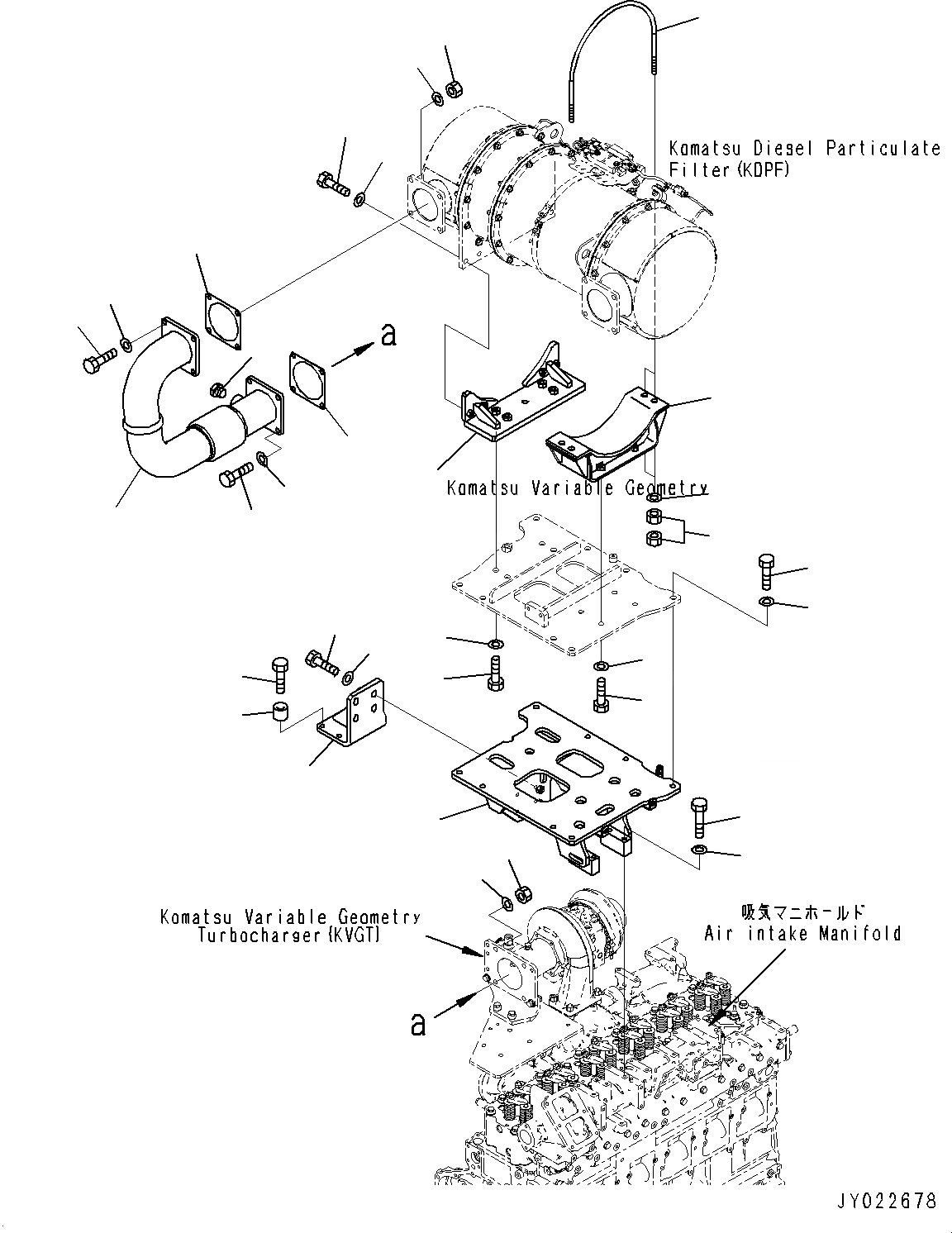 Komatsu Diesel Particulate Filter (KDPF)

a

Komatsu Variable Geometry

Komatsu Variable Geometry Turbocharger (KVGT)

吸気マニホールド
Air intake Manifold

a

JY022678