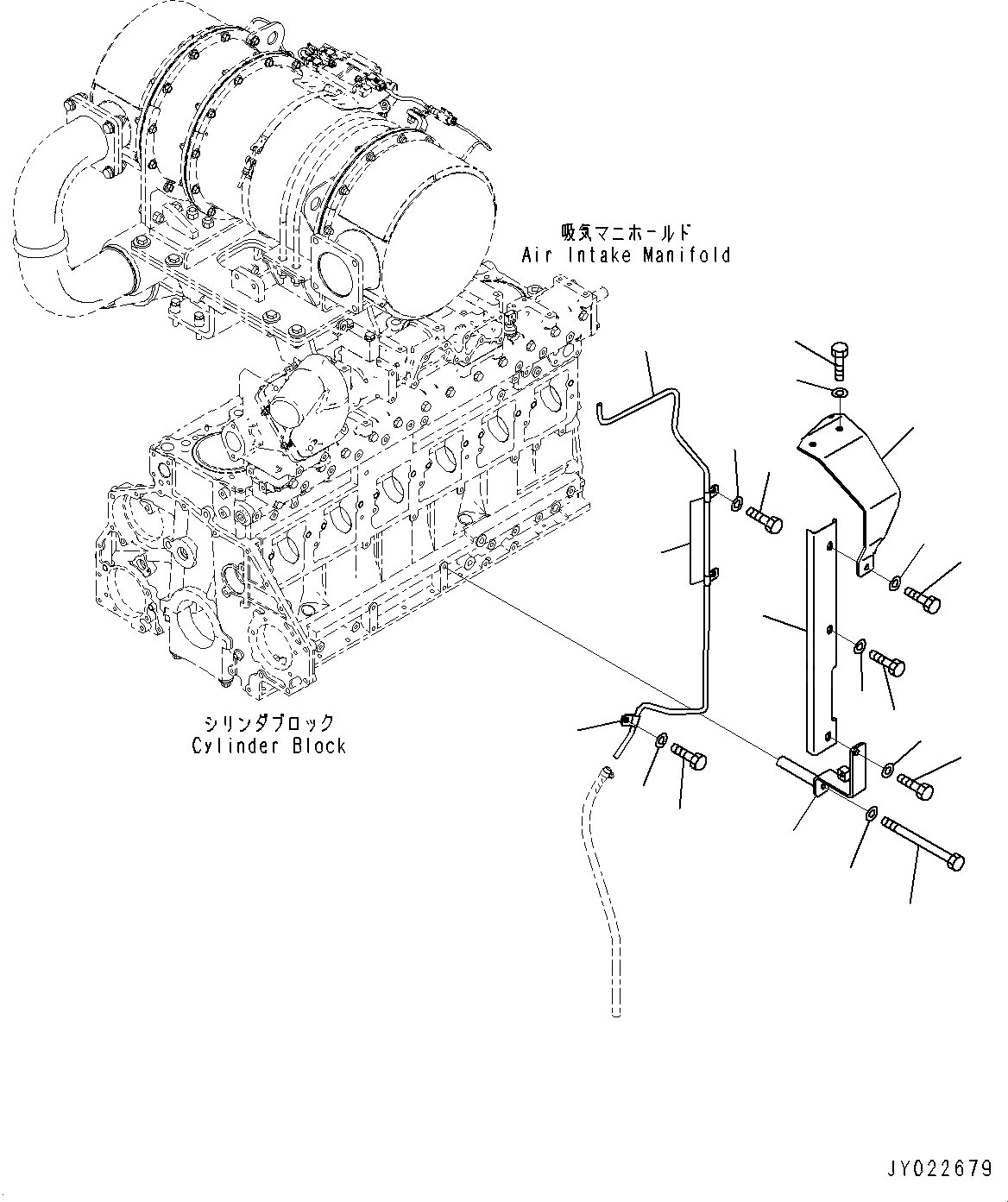 吸気マニホールド
Air Intake Manifold

シリンダブロック
Cylinder Block

JY022679