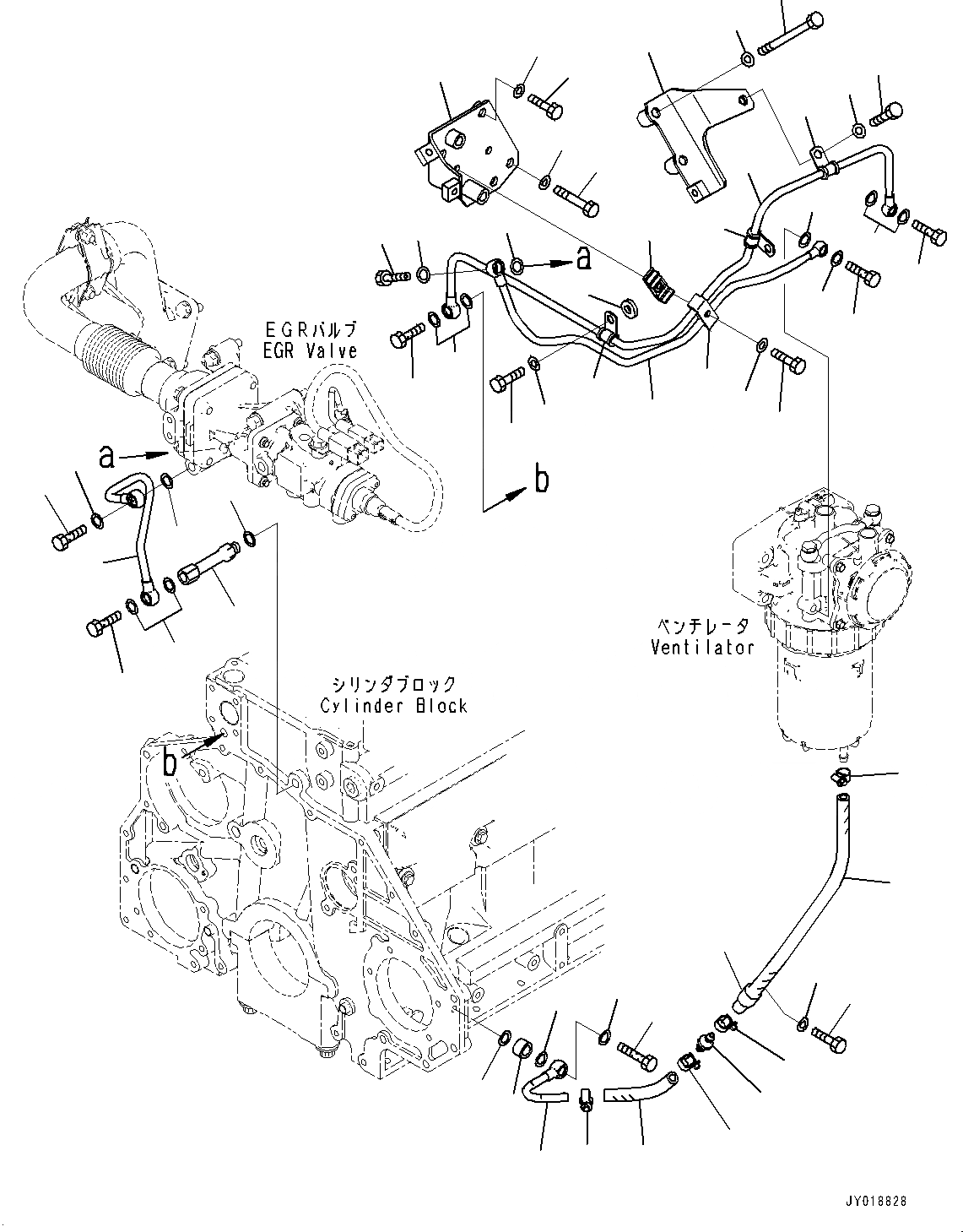 a

EGRバルブ
EGR Valve

a

b

ベンチレータ
Ventilator

シリンダブロック
Cylinder Block

b

JY018828