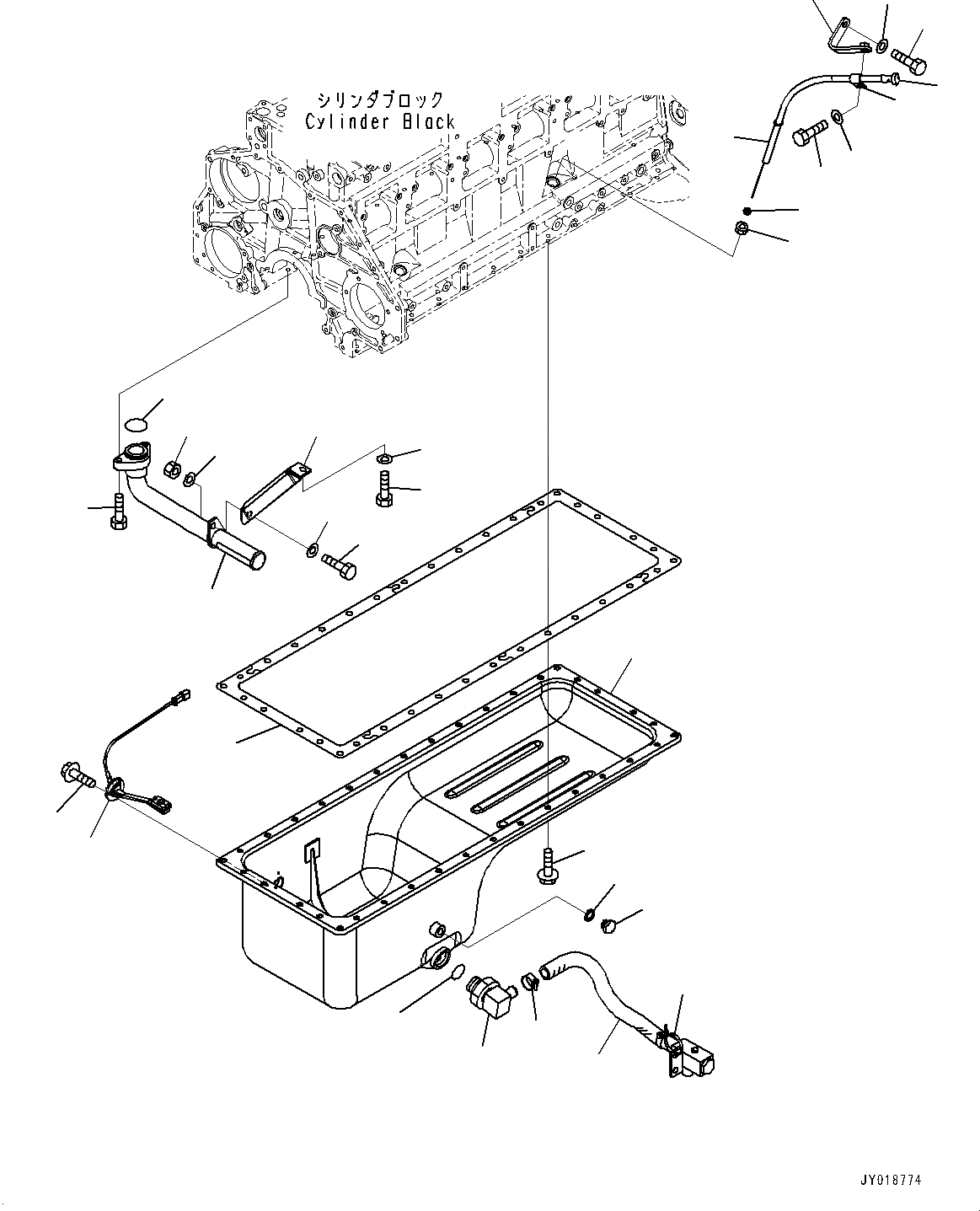 シリンダブロック
Cylinder Block

JY018774