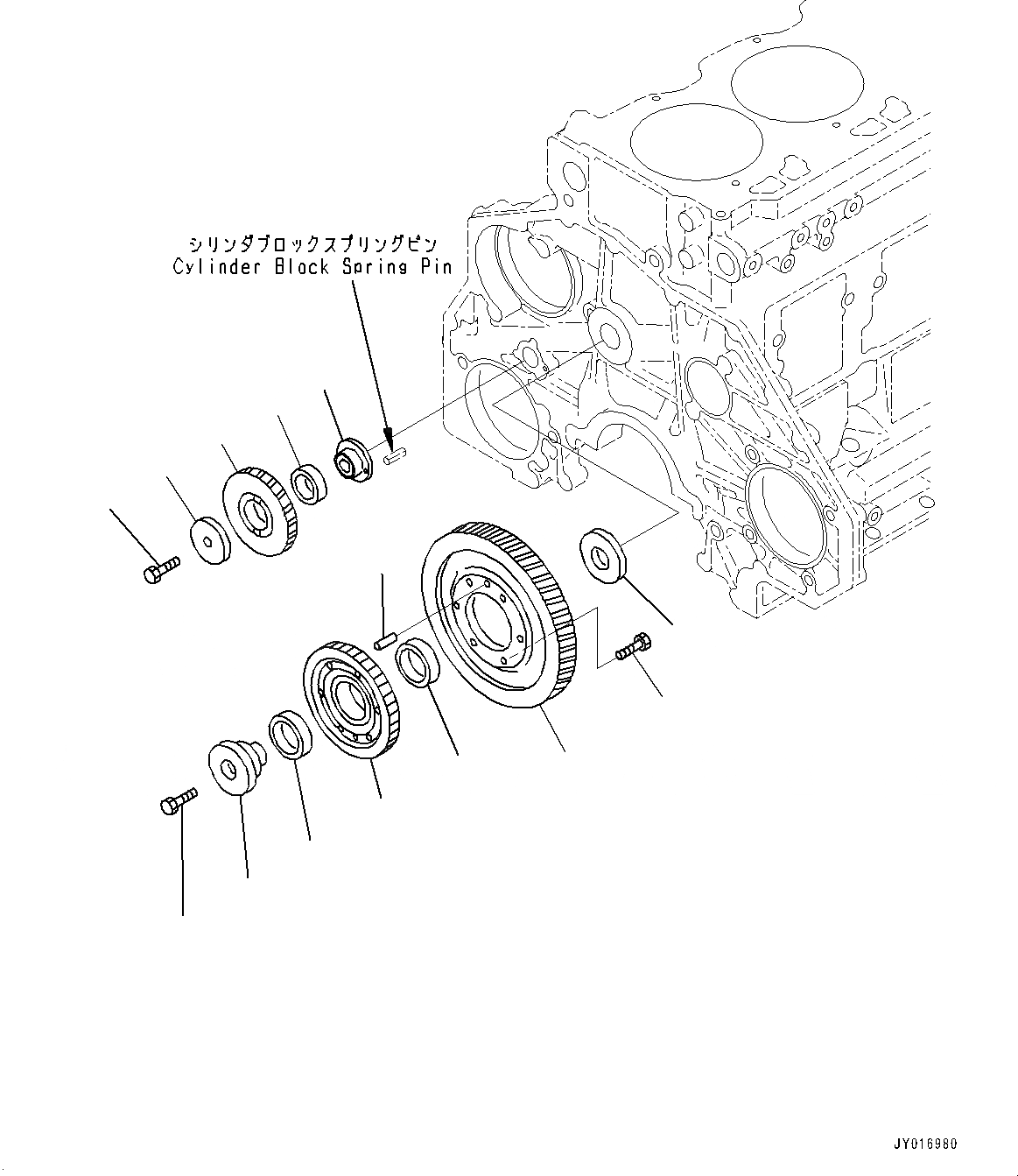 シリンダブロックスプリングピン
Cylinder Block Spring Pin

JY016980