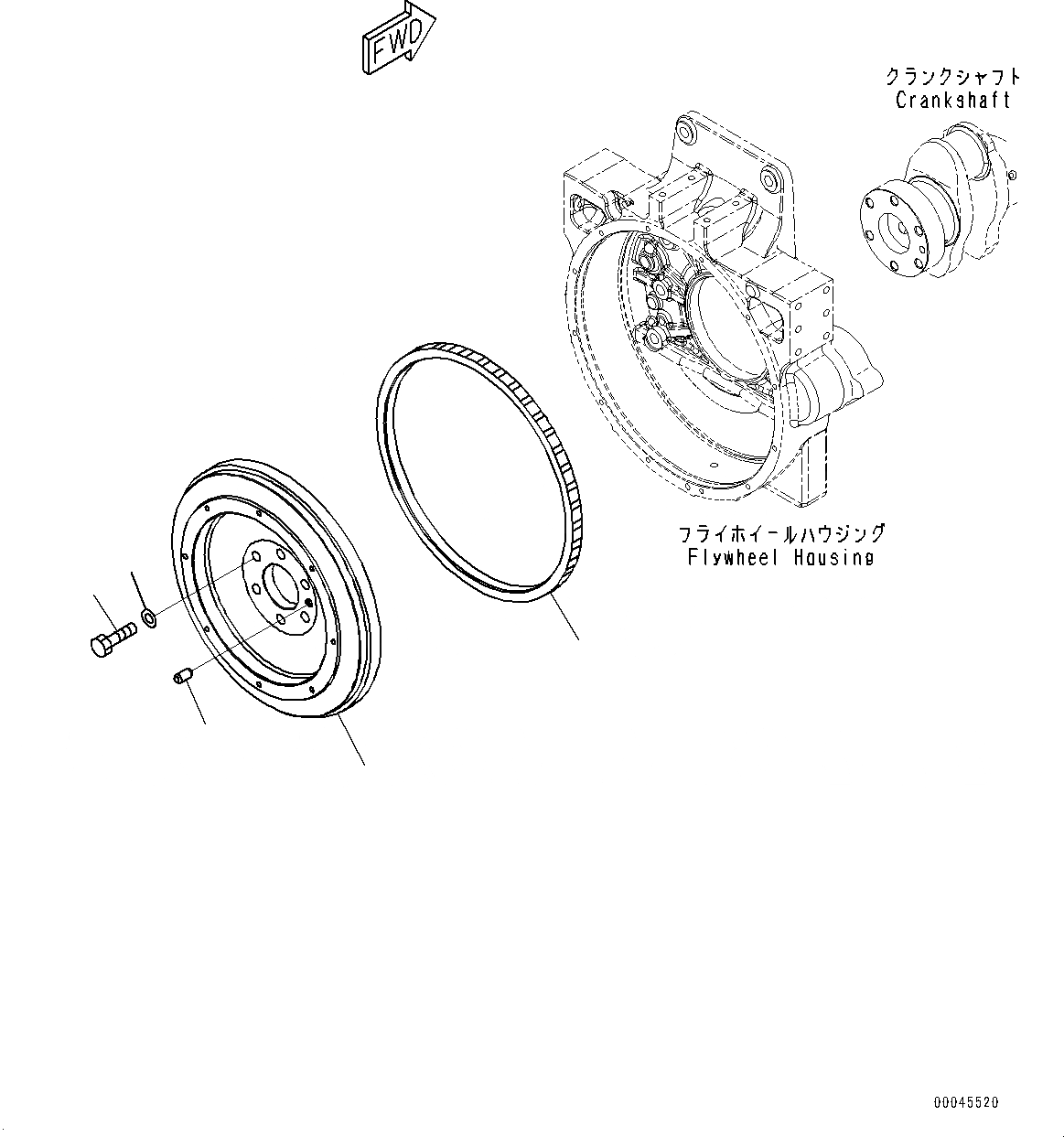 FWD

クランクシャフト
Crankshaft

フライホイールハウジング
Flywheel Housing

00045520