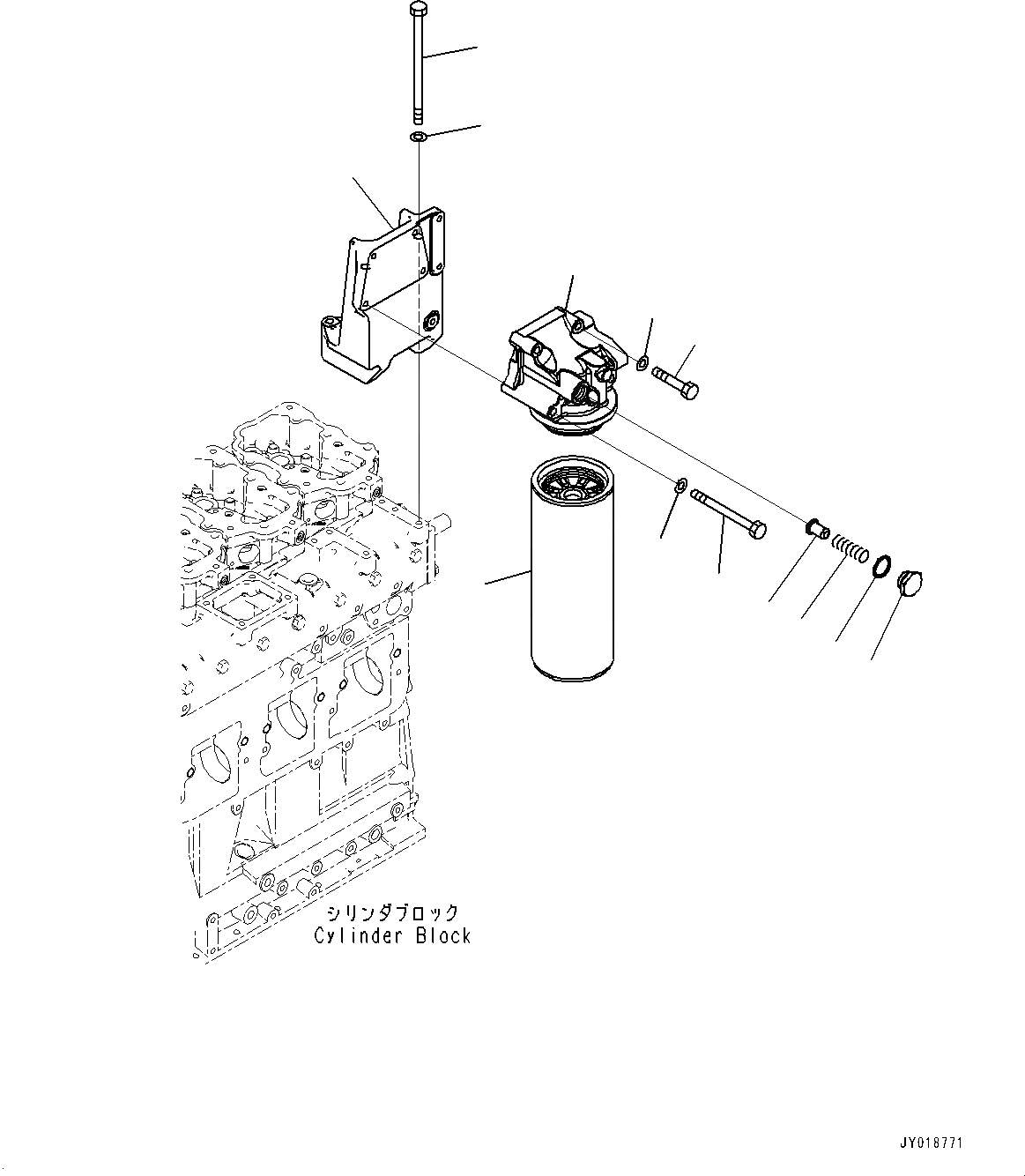 シリンダブロック
Cylinder Block

JY018771