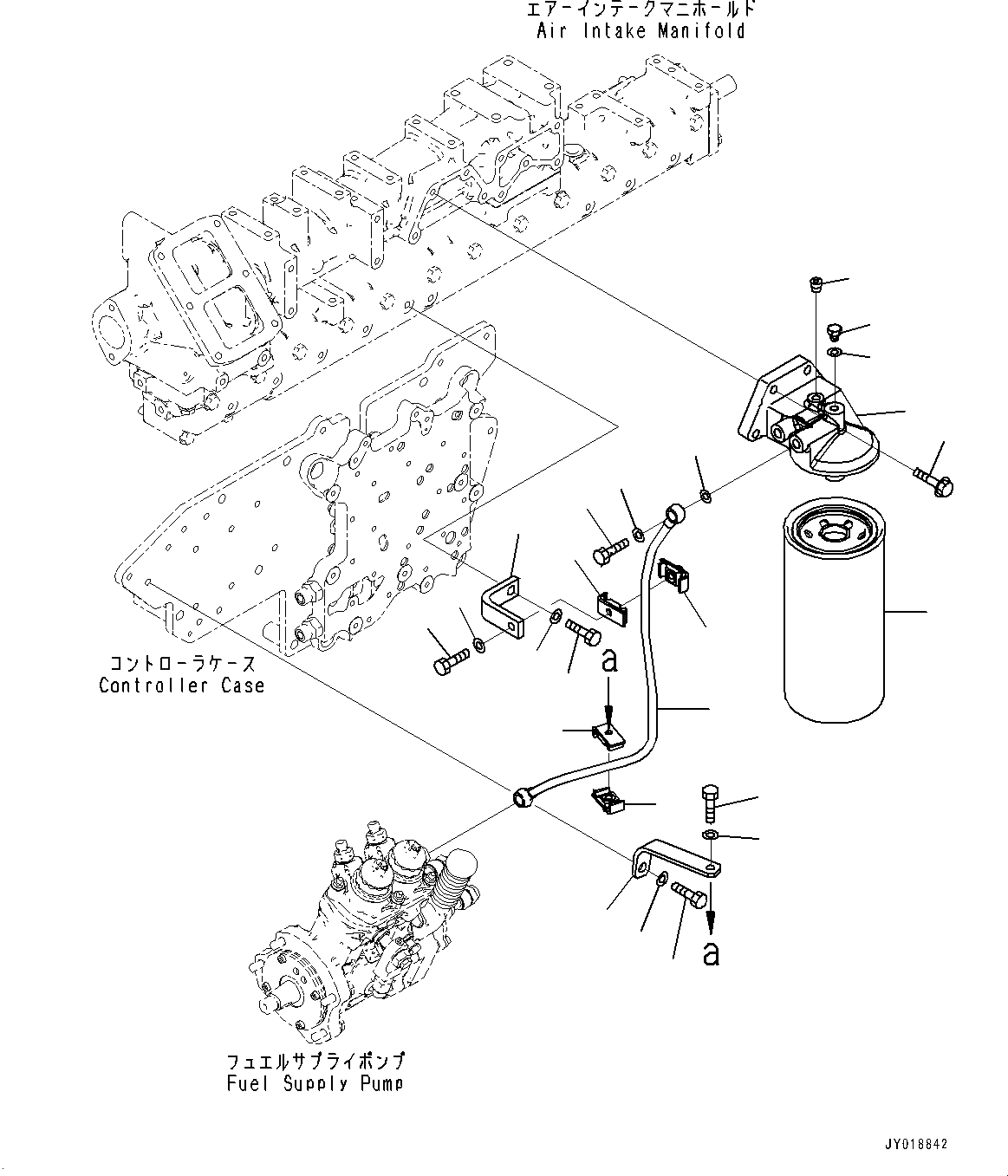 エアーインテークマニホールド
Air Intake Manifold

コントローラケース
Controller Case

a

a

フュエルサプライポンプ
Fuel Supply Pump

JY018842