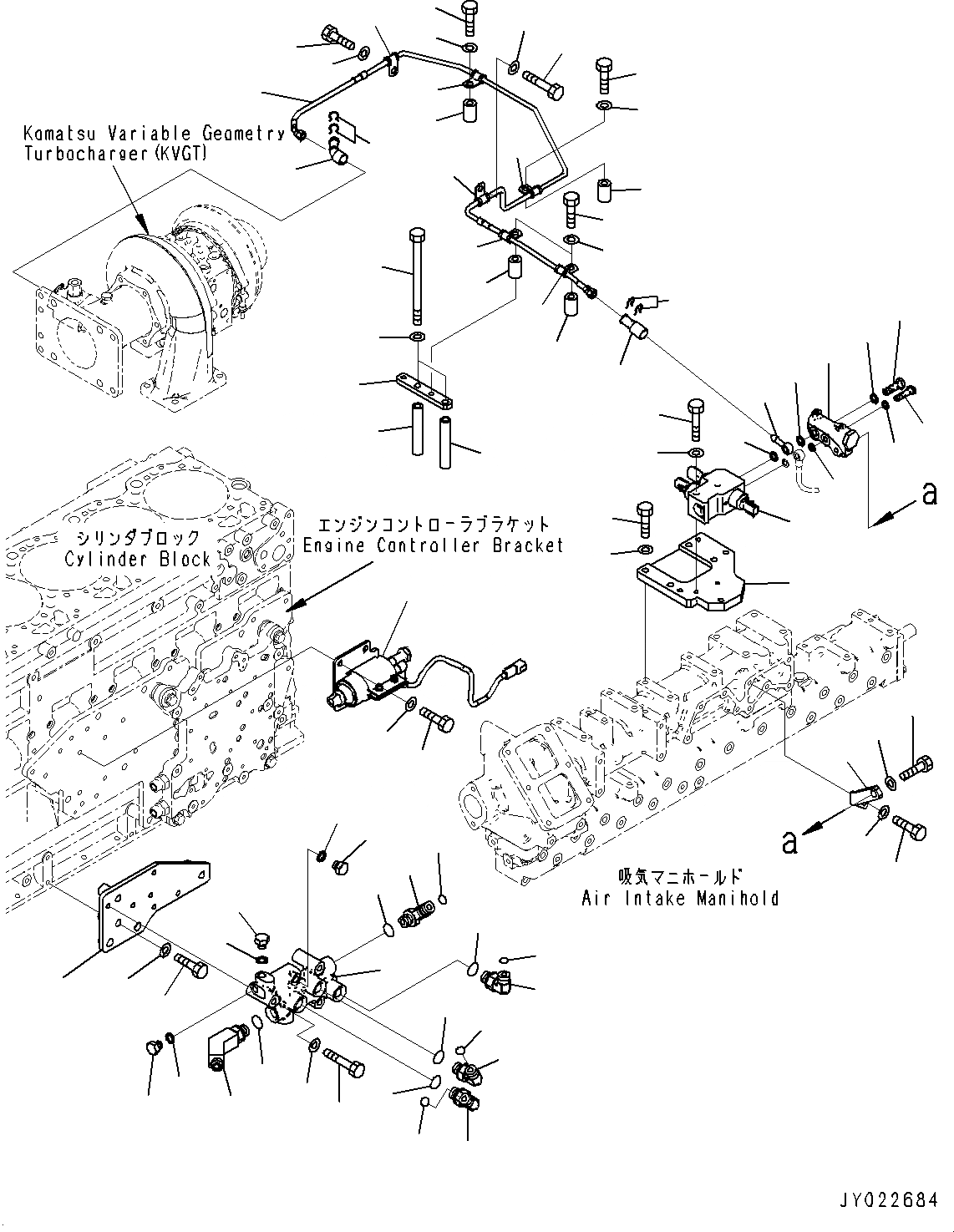 Komatsu Variable Geometry Turbocharger (KVGT)

シリンダブロック
Cylinder Block

エンジンコントローラブラケット
Engine Controller Bracket

a

a

吸気マニホールド
Air Intake Manihold

JY022684