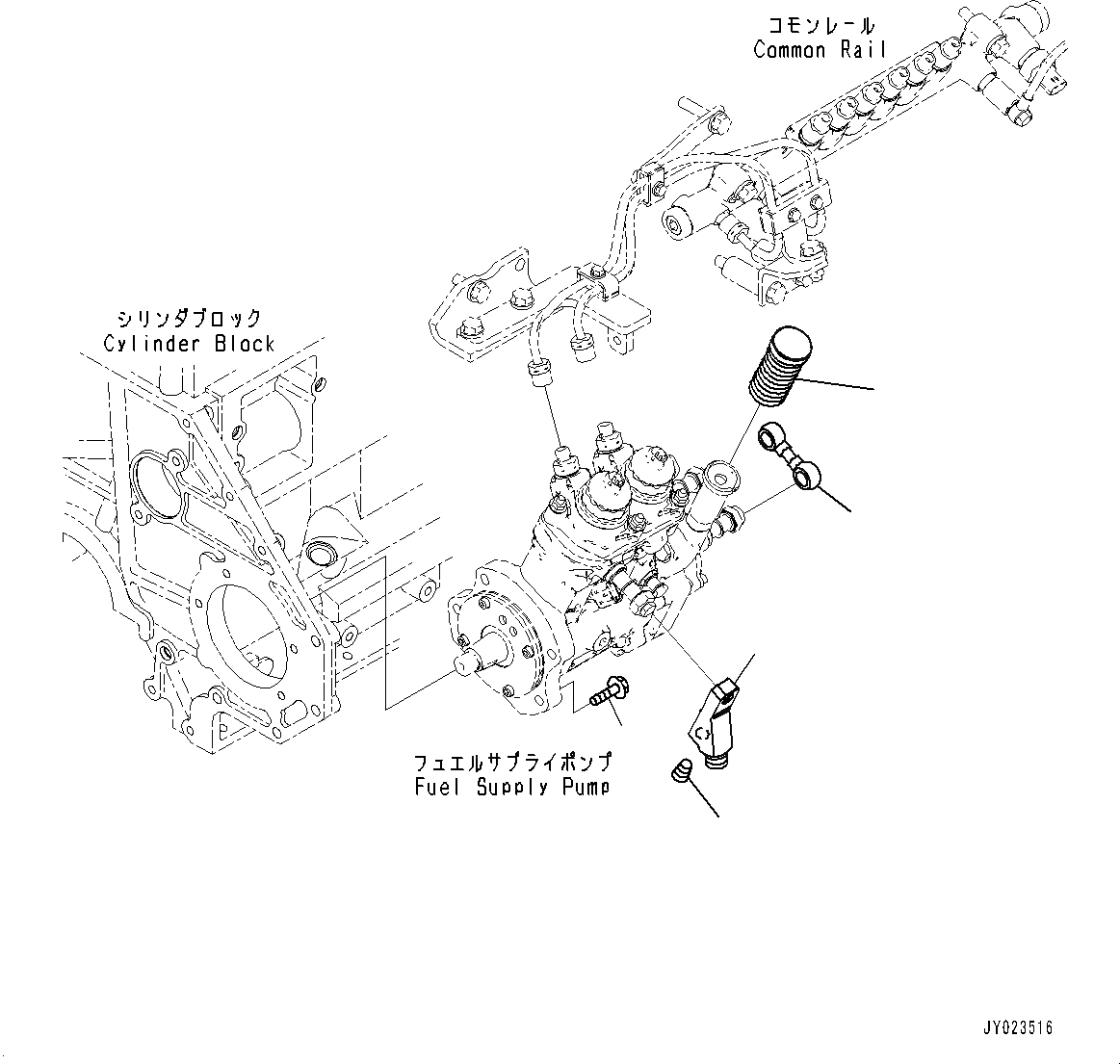 コモンレール
Common Rail

シリンダブロック
Cylinder Block

フュエルサプライポンプ
Fuel Supply Pump

JY023516