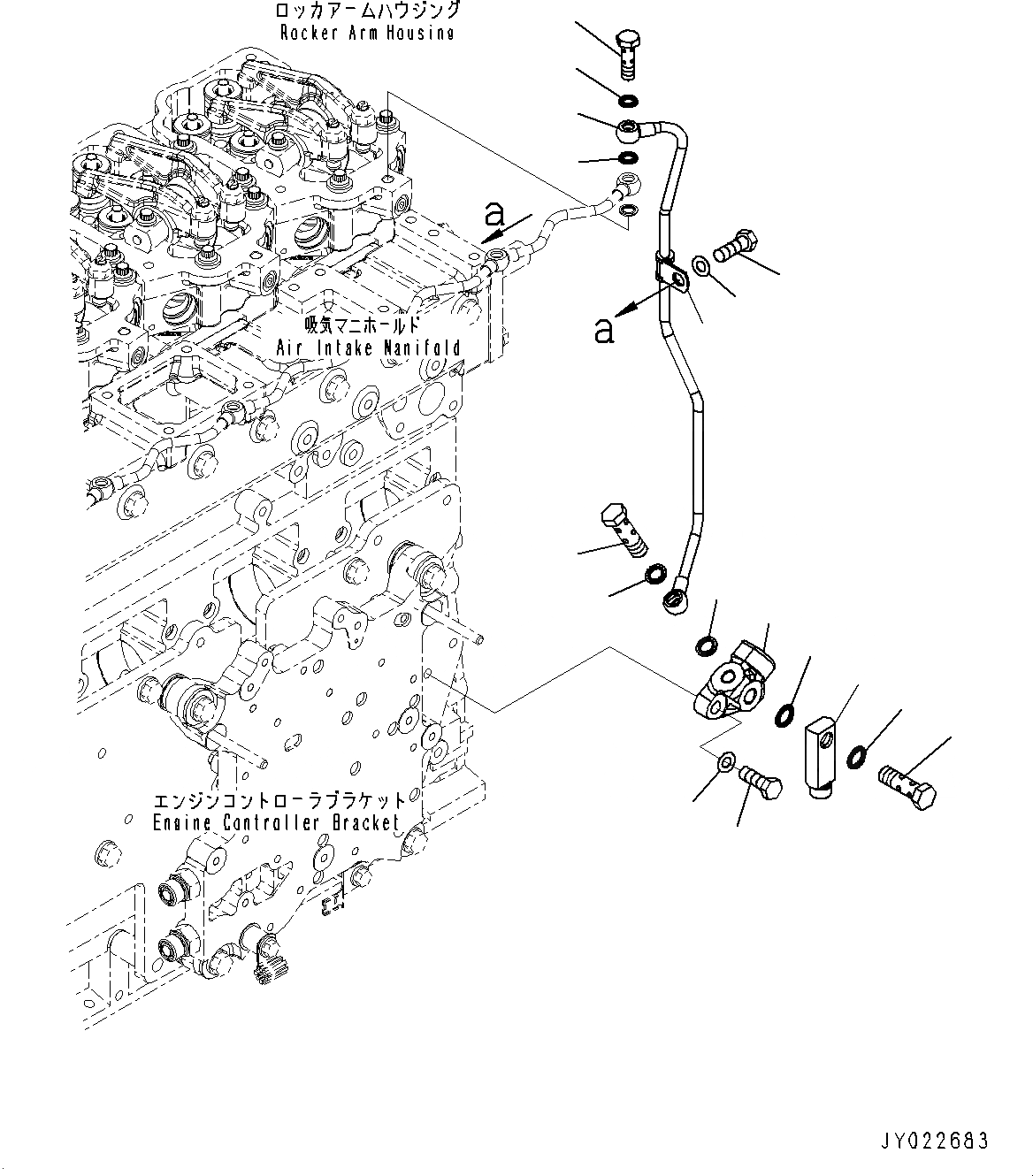 ロッカアームハウジング
Rocker Arm Housing

a

a

吸気マニホールド
Air Intake Manifold

エンジンコントローラブラケット
Engine Controller Bracket

JY022683