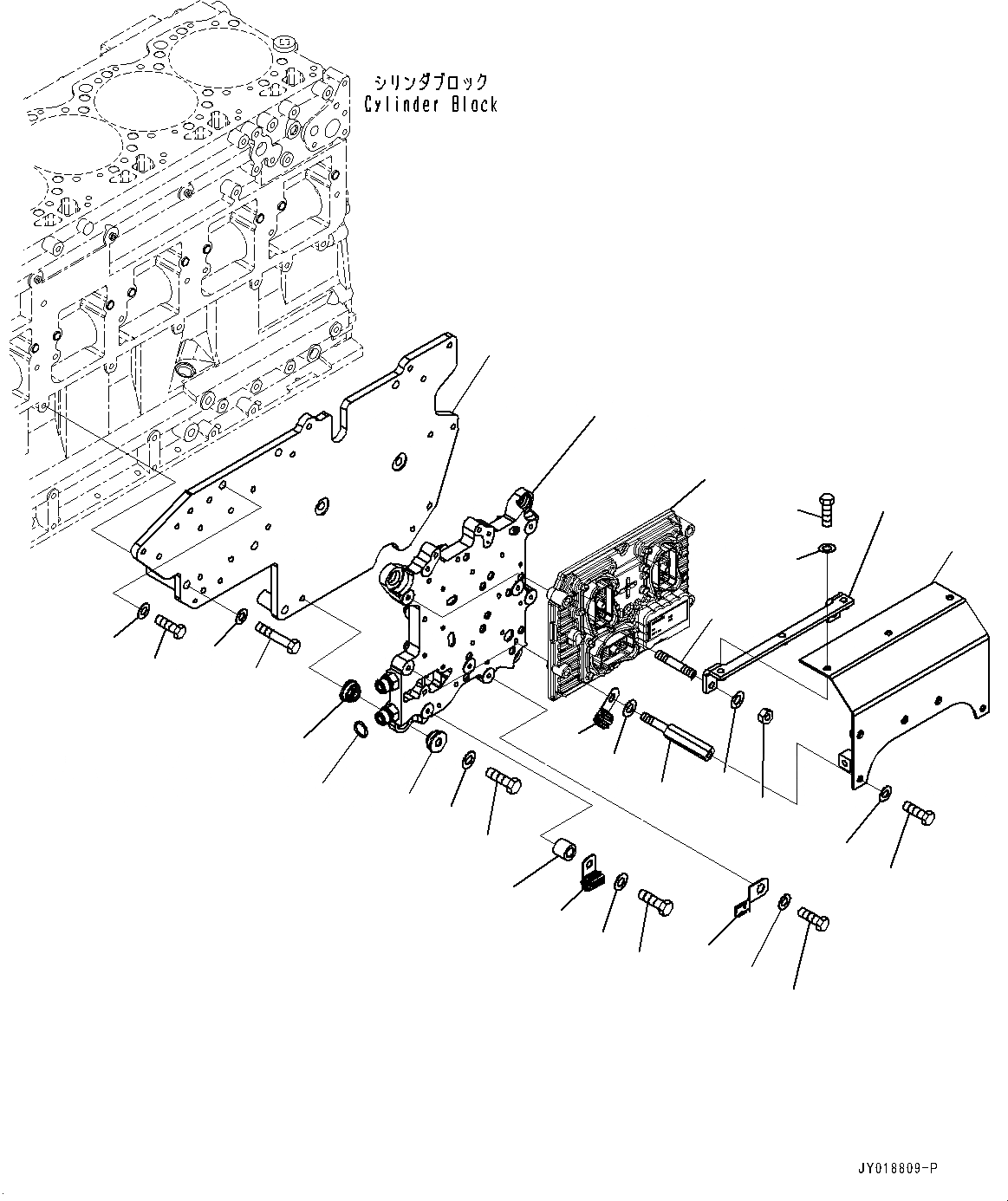 シリンダブロック
Cylinder Block

JY018809-P