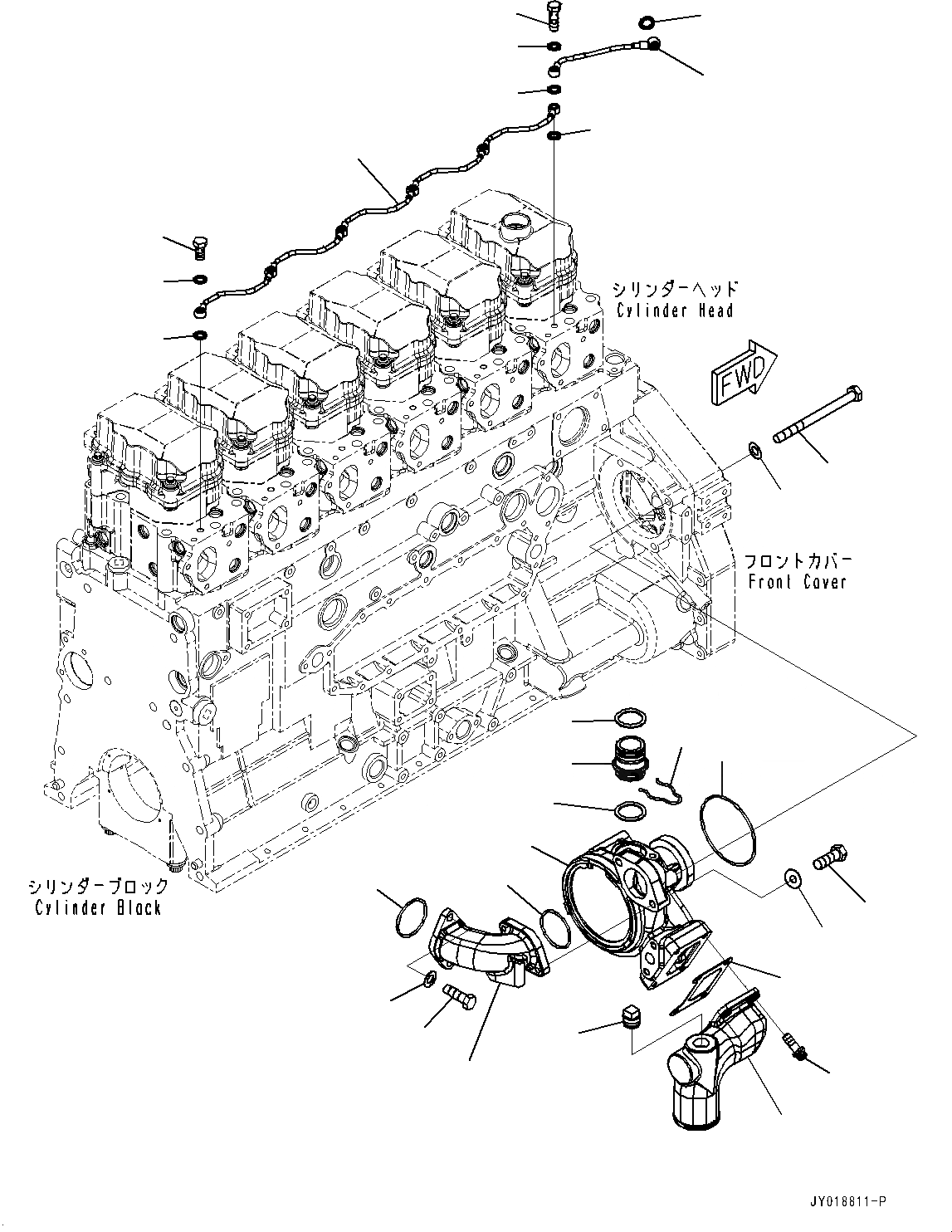 シリンダーヘッド
Cylinder Head

FWD

フロントカバー
Front Cover

シリンダーブロック
Cylinder Block

JY018811-P