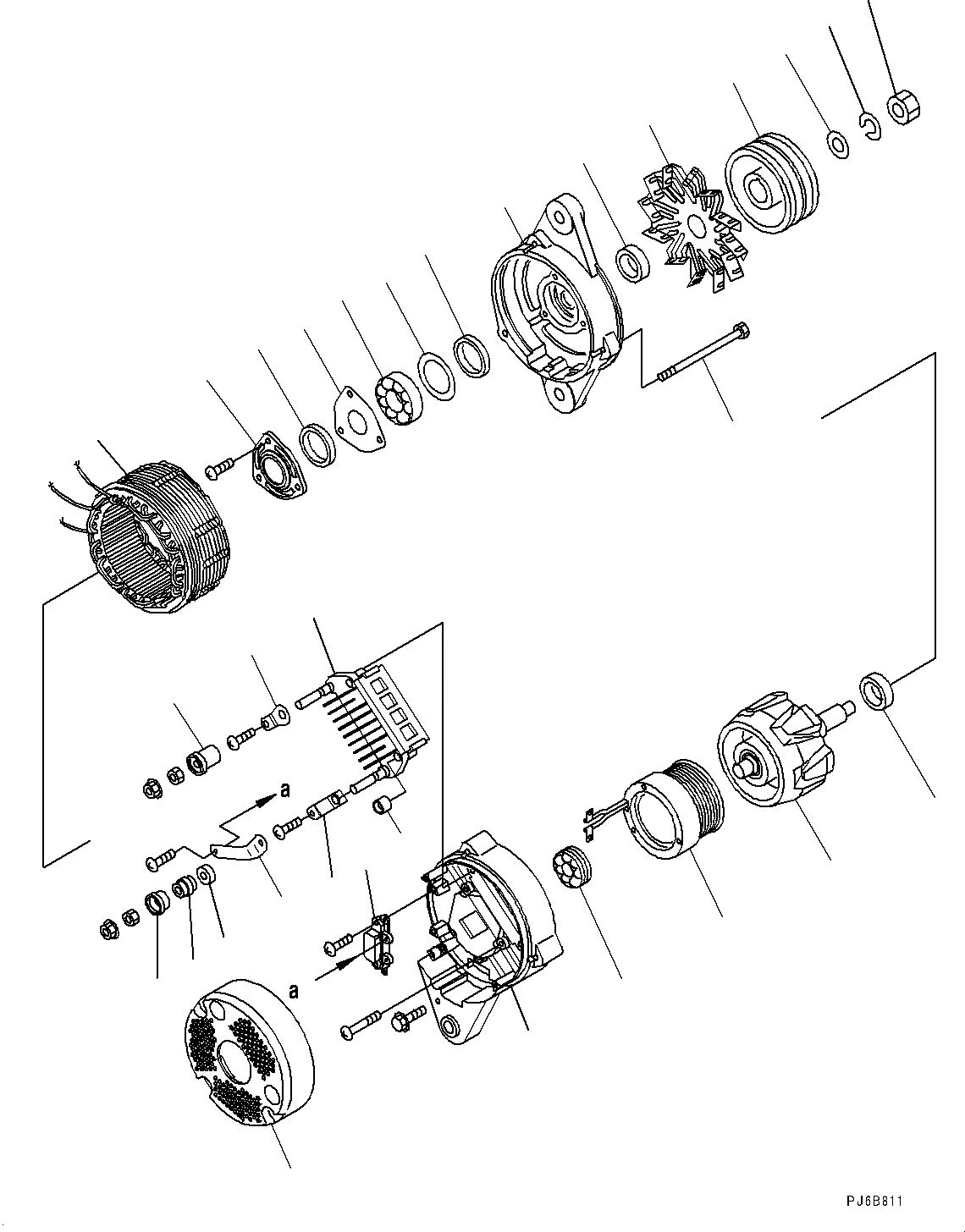 a

a

PJ6B811