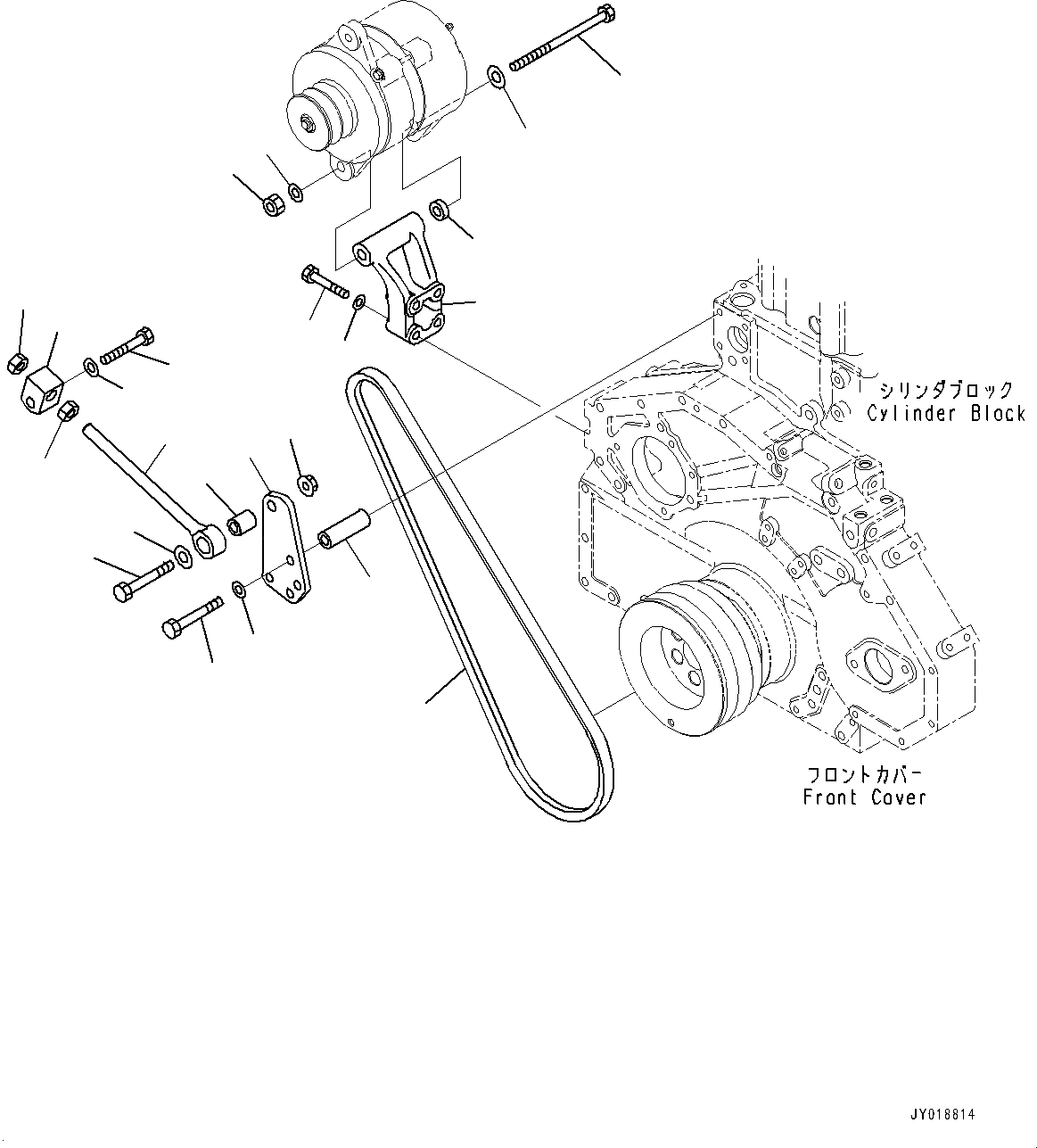 シリンダブロック
Cylinder Block

フロントカバー
Front Cover

JY018814