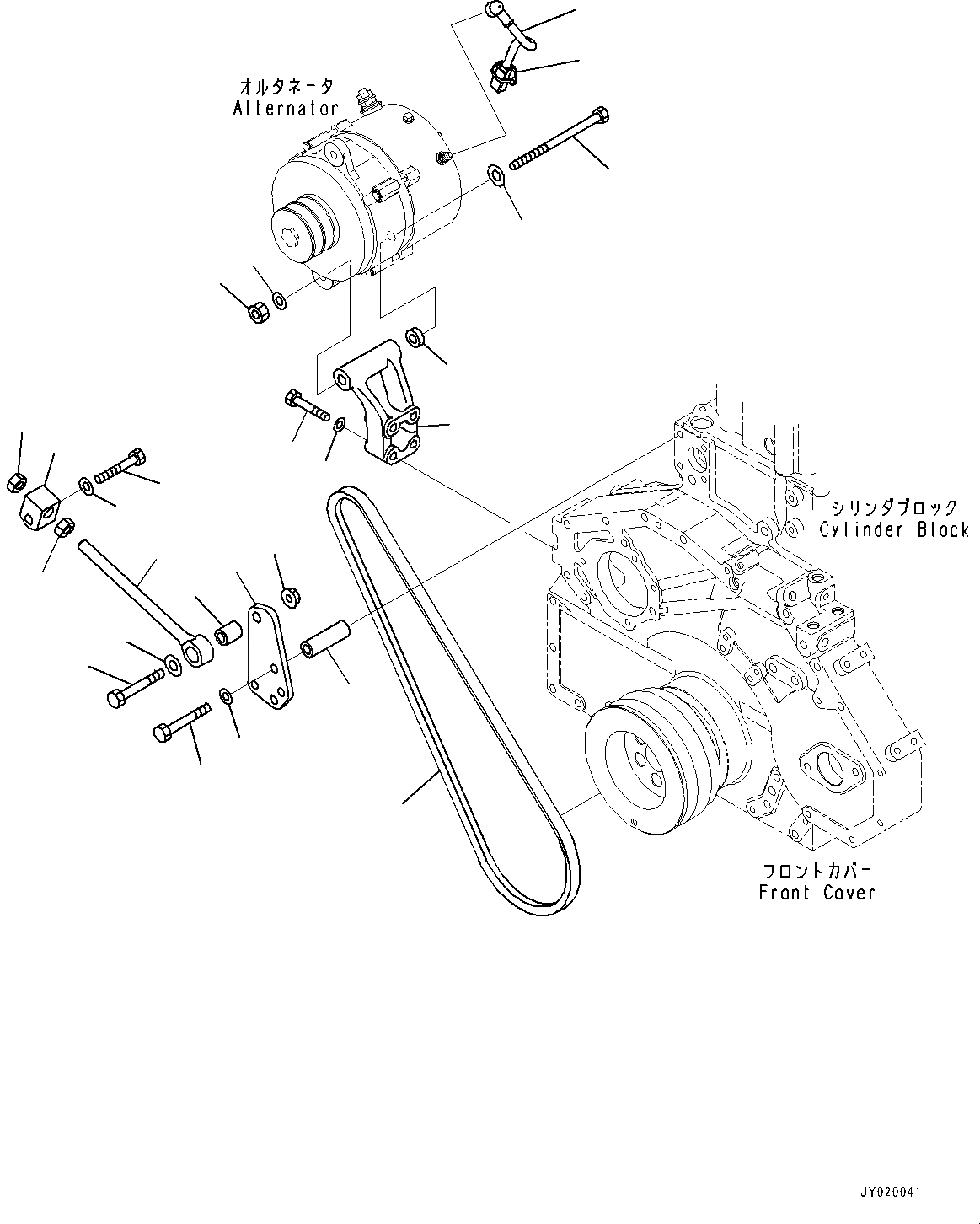 オルタネータ
Alternator

シリンダブロック
Cylinder Block

フロントカバー
Front Cover

JY020041