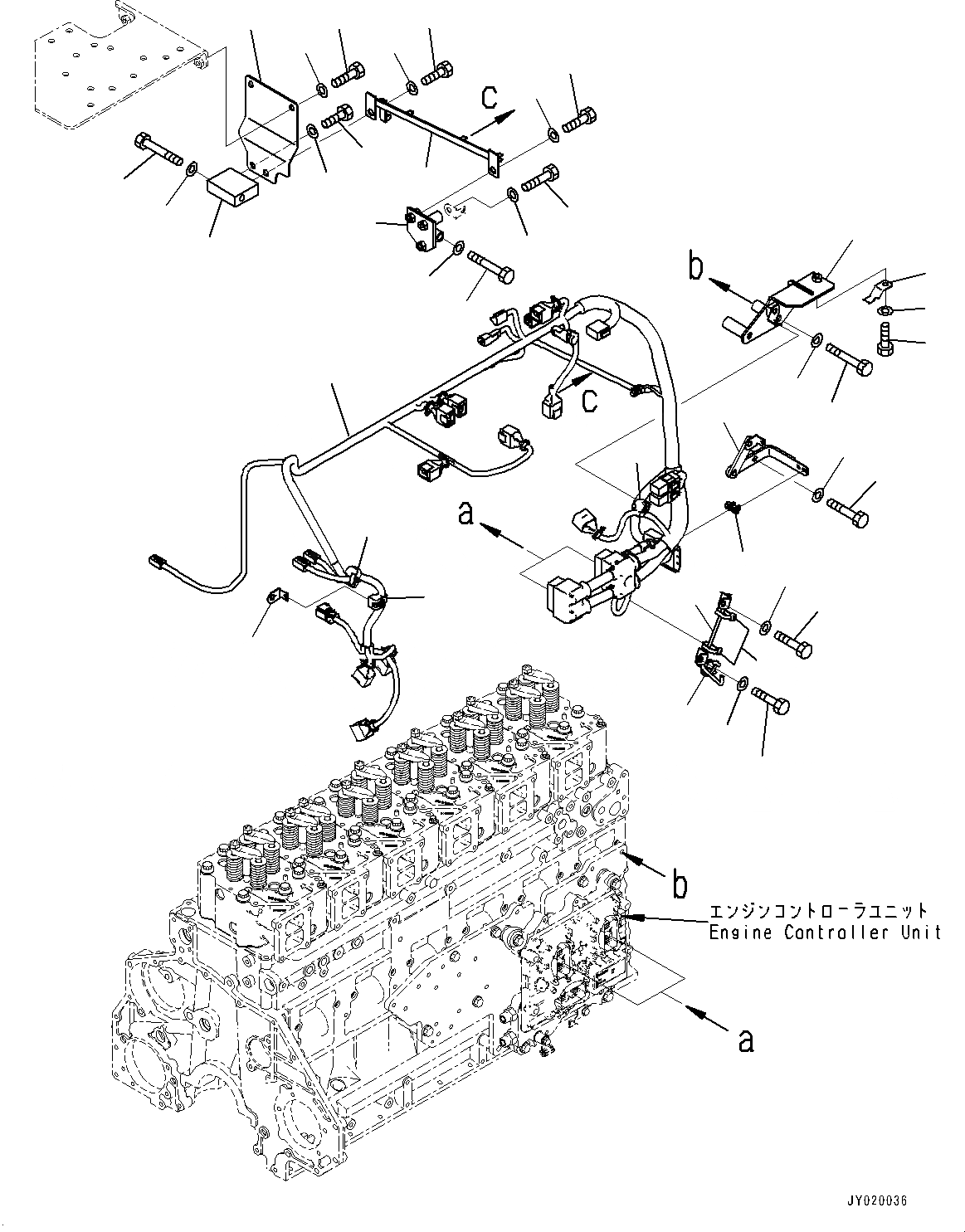 c

b

c

a

b

エンジンコントローラユニット
Engine Controller Unit

a

JY020036