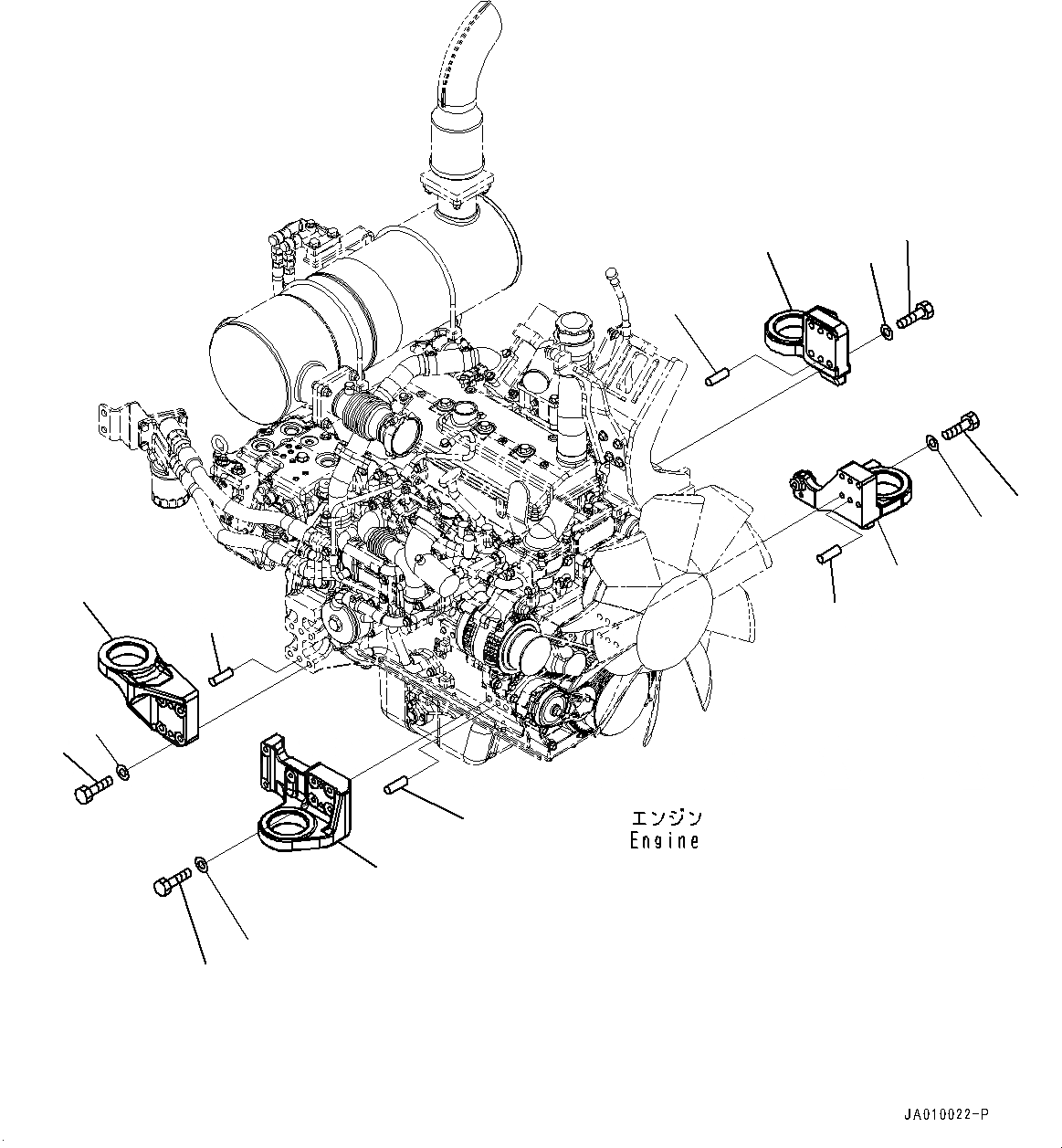 エンジン
Engine

JA010022-P