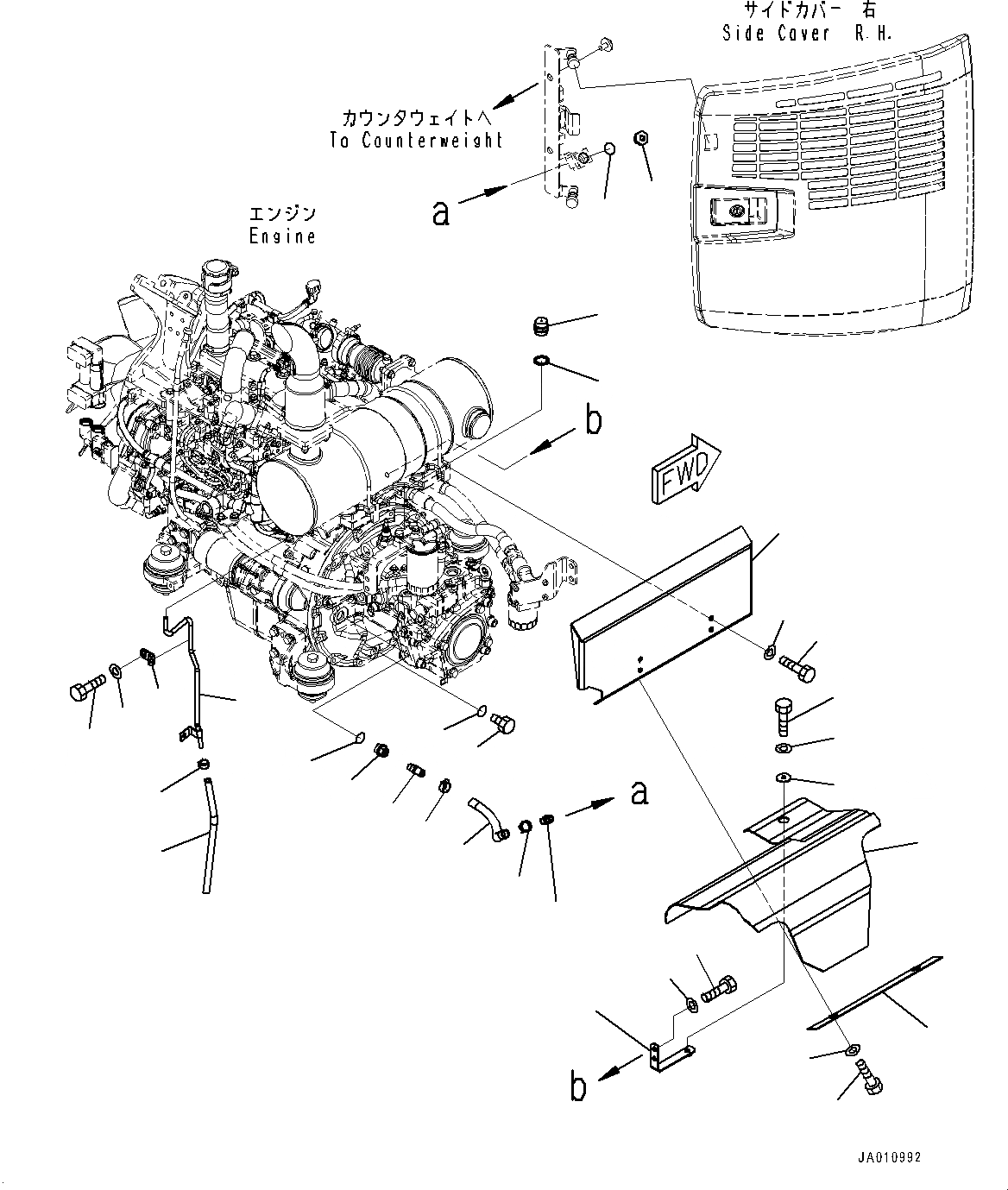 サイドカバー 右
Side Cover R.H.

カウンタウェイトへ
To Counterweight

a

エンジン
Engine

b

FWD

a

b

JA010992