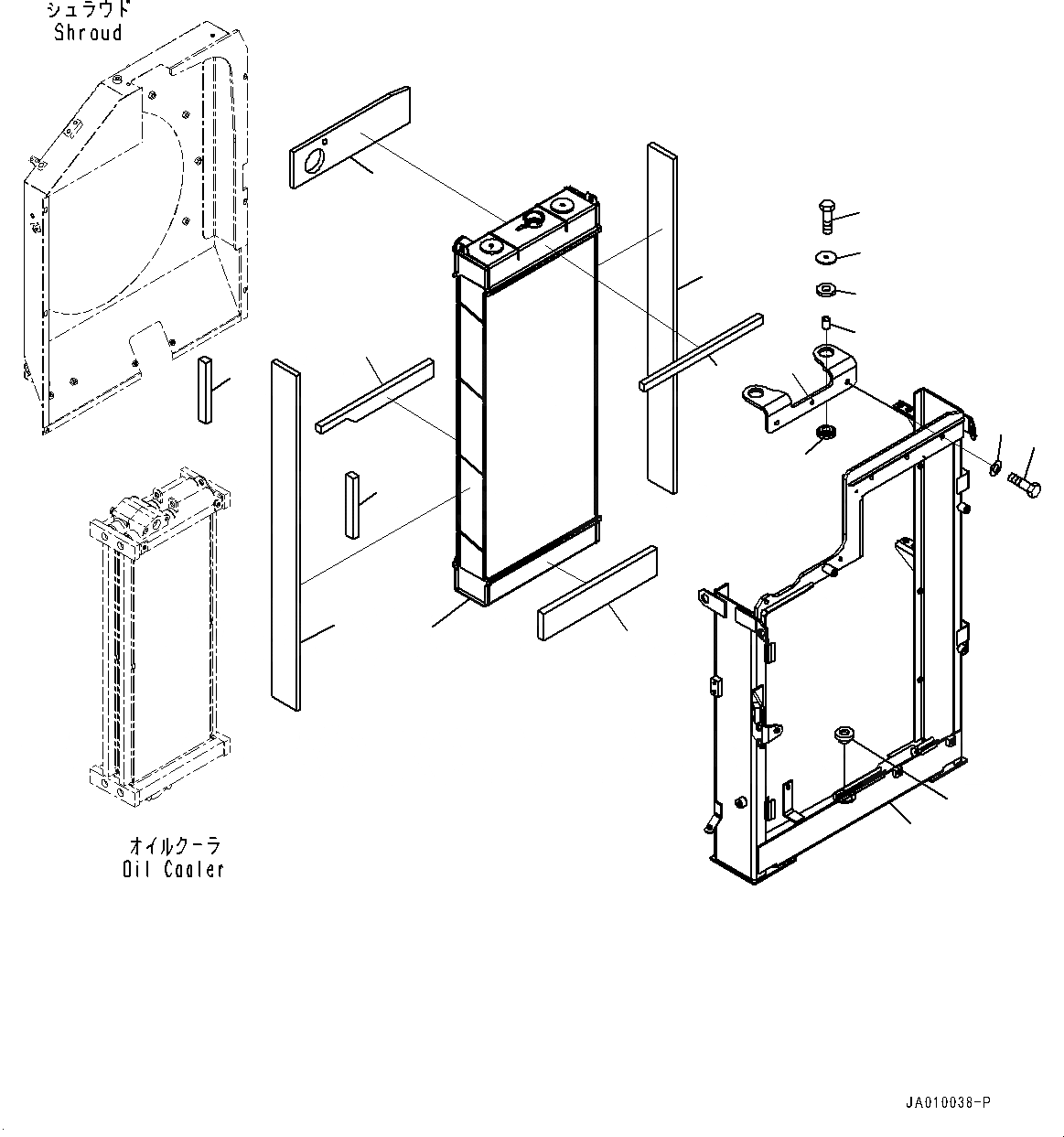 シュラウド
Shroud

オイルクーラ
Oil Cooler

JA010038-P