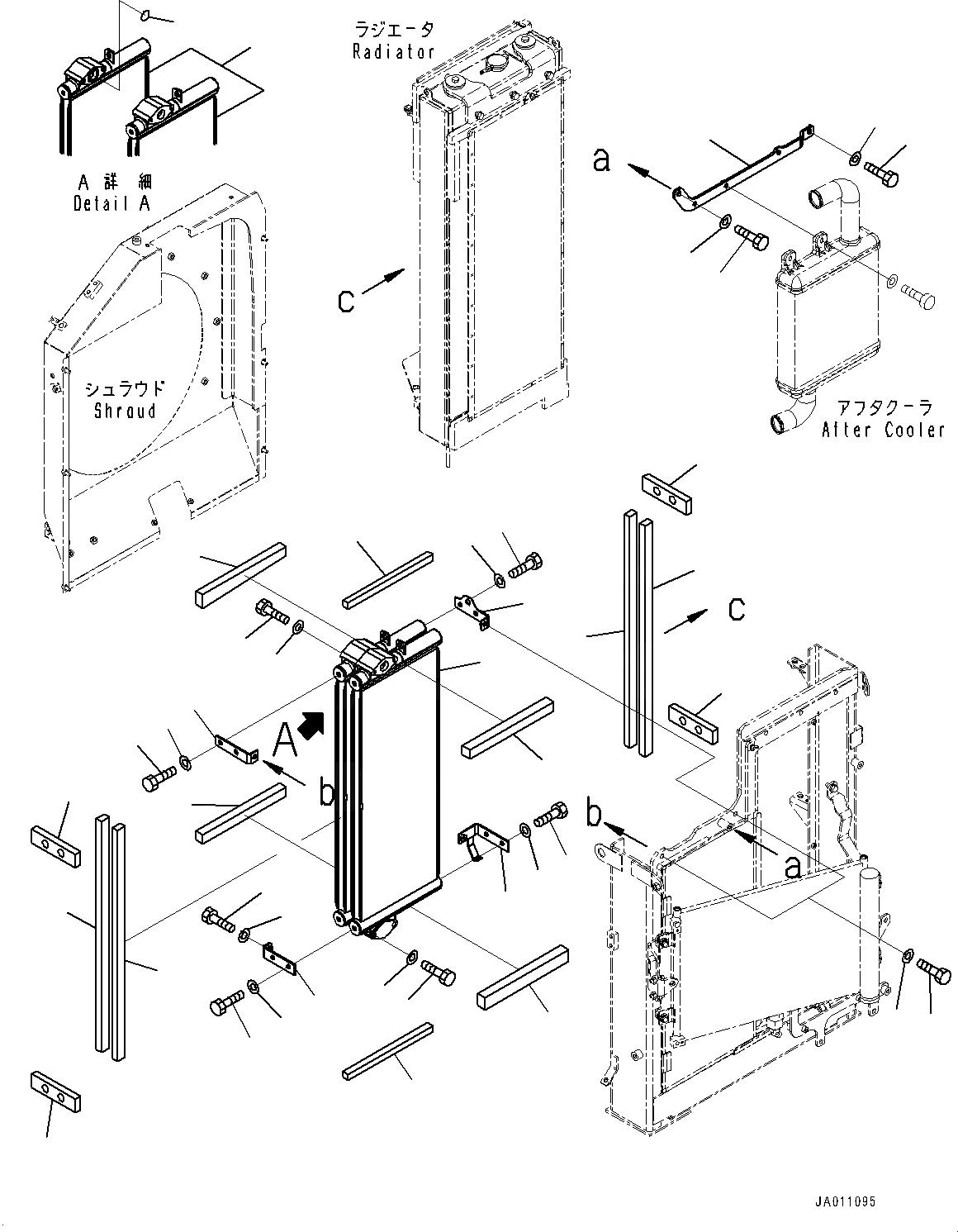 ラジエータ
Radiator

A 詳 細
Detail A

a

c

シュラウド
Shroud

アフタクーラ
After Cooler

c

A

b

b

a

JA011095