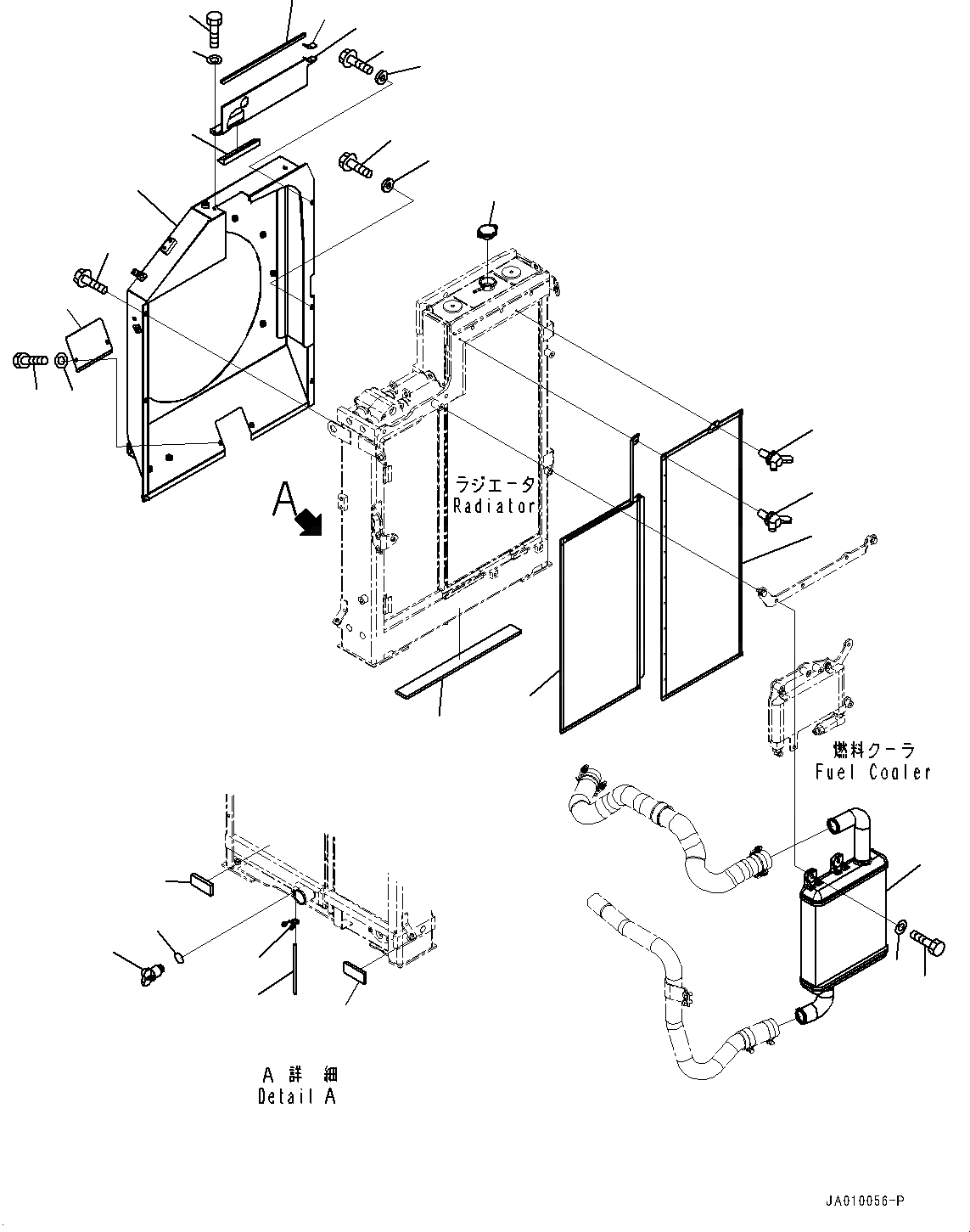 A

ラジエータ
Radiator

燃料クーラ
Fuel Cooler

A 詳 細
Detail A

JA010056-P