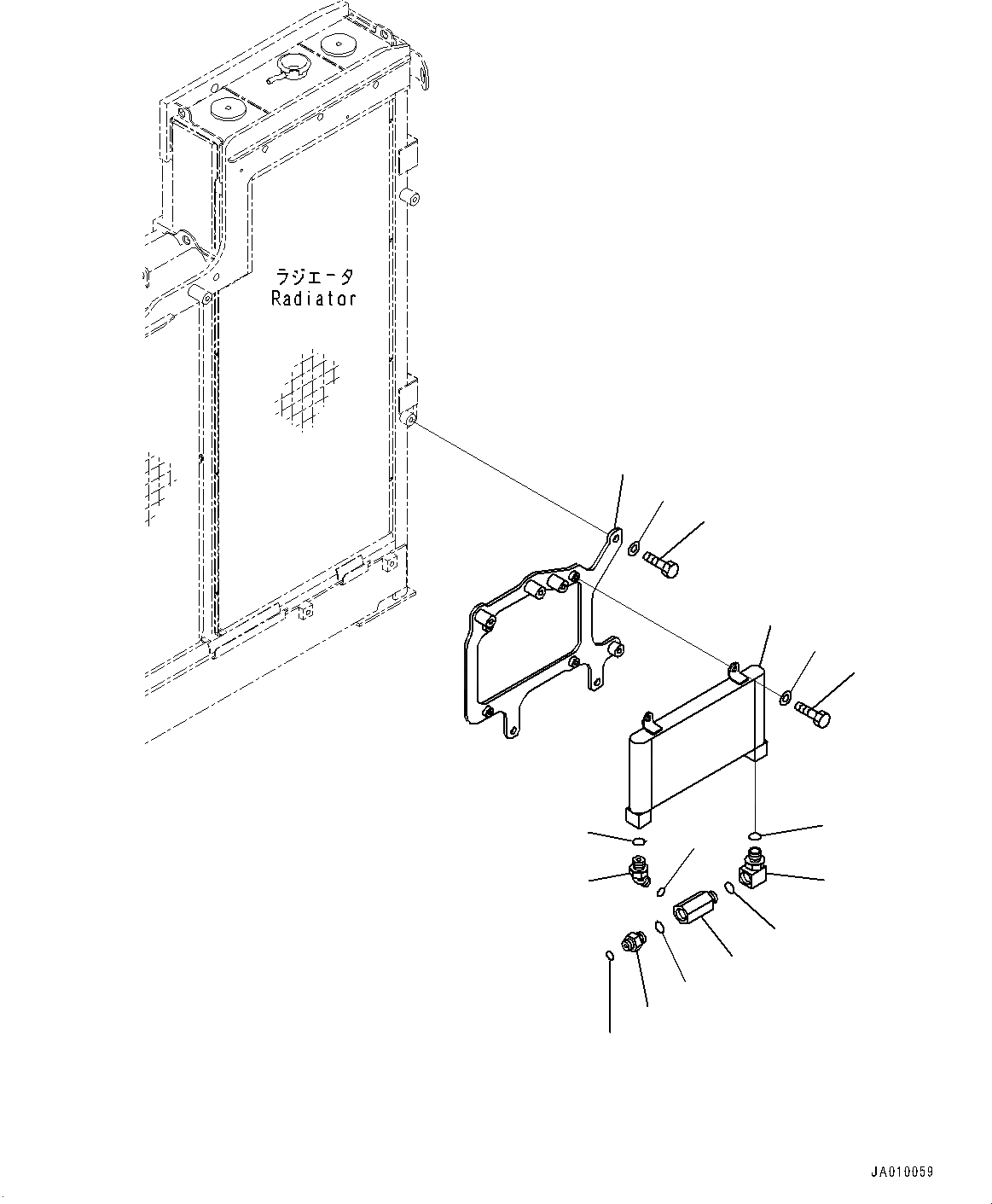 ラジエータ
Radiator

JA010059