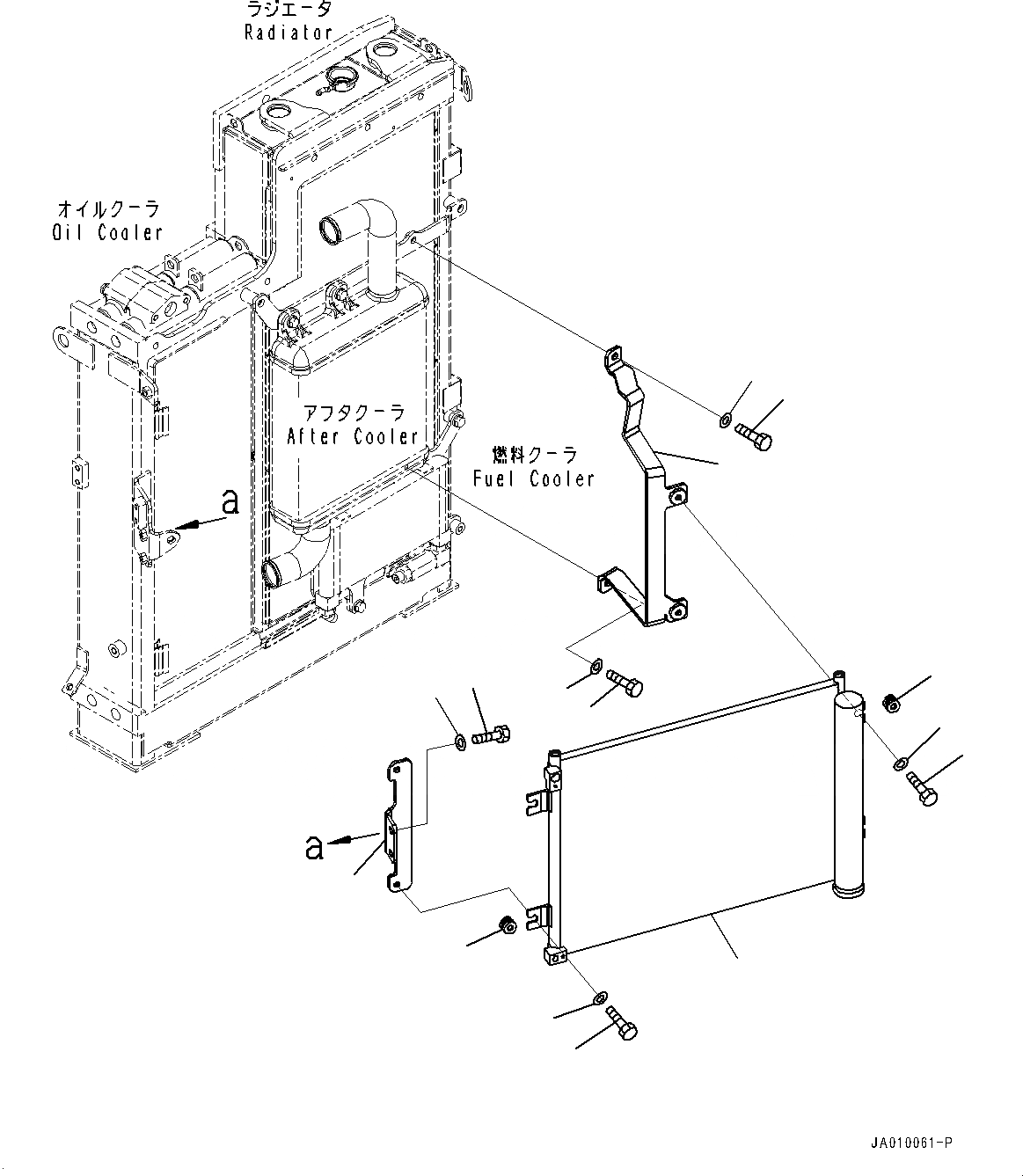 ラジエータ
Radiator

オイルクーラ
Oil Cooler

アフタクーラ
After Cooler

燃料クーラ
Fuel Cooler

a

a

JA010061-P