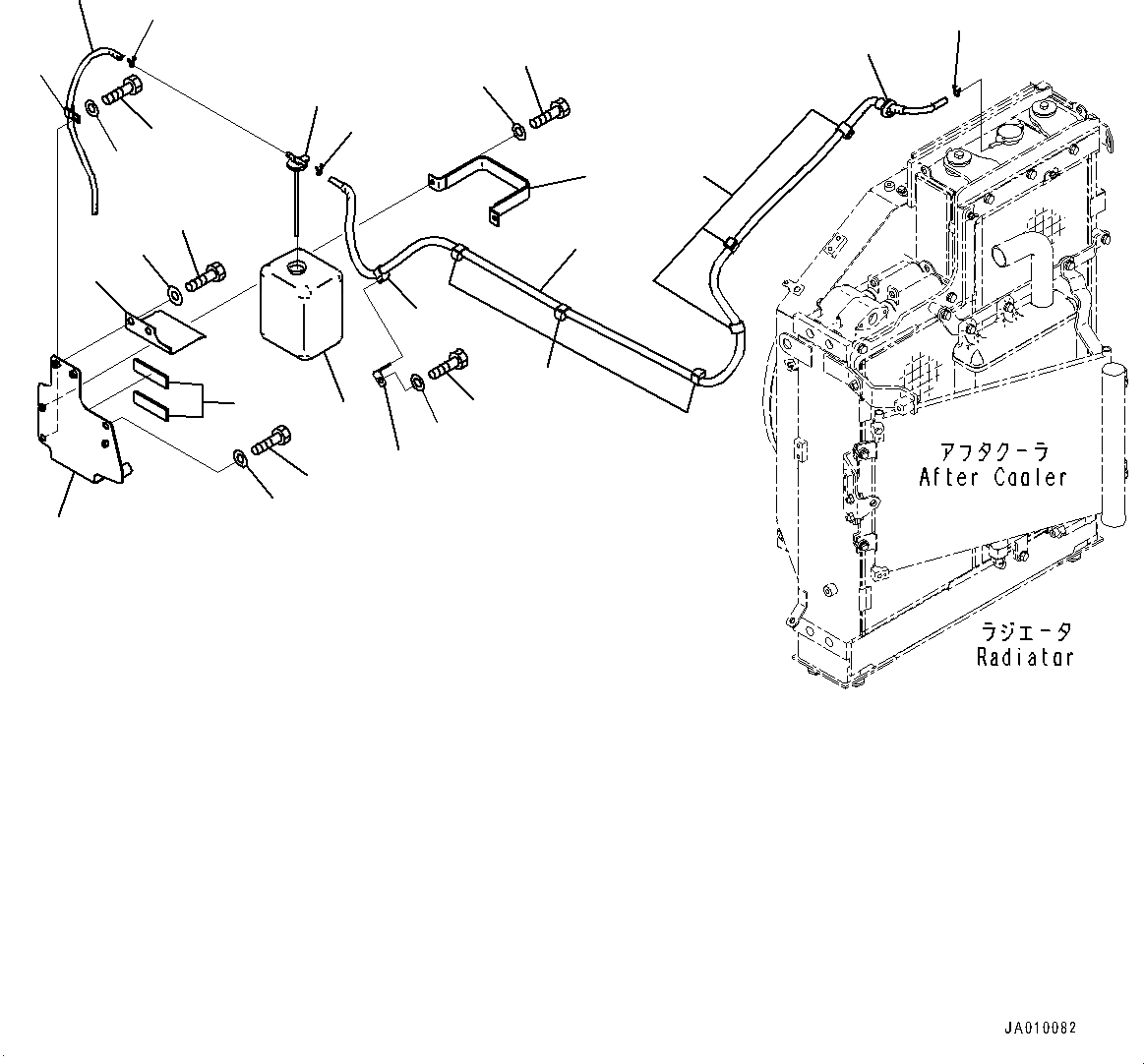 アフタクーラ
After Cooler

ラジエータ
Radiator

JA010082