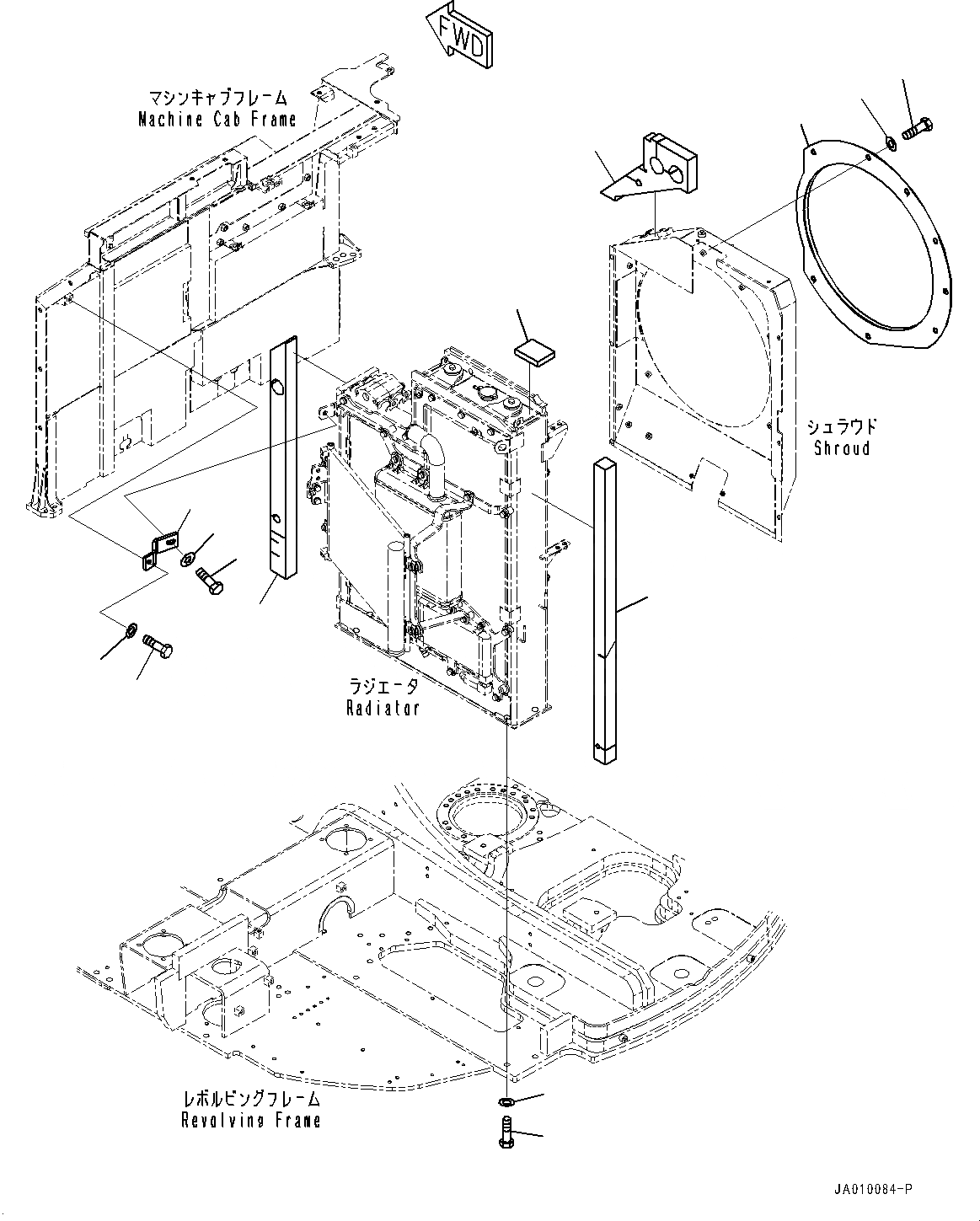 FWD

マシンキャブフレーム
Machine Cab Frame

シュラウド
Shroud

ラジエータ
Radiator

レボルビングフレーム
Revolving Frame

JA010084-P