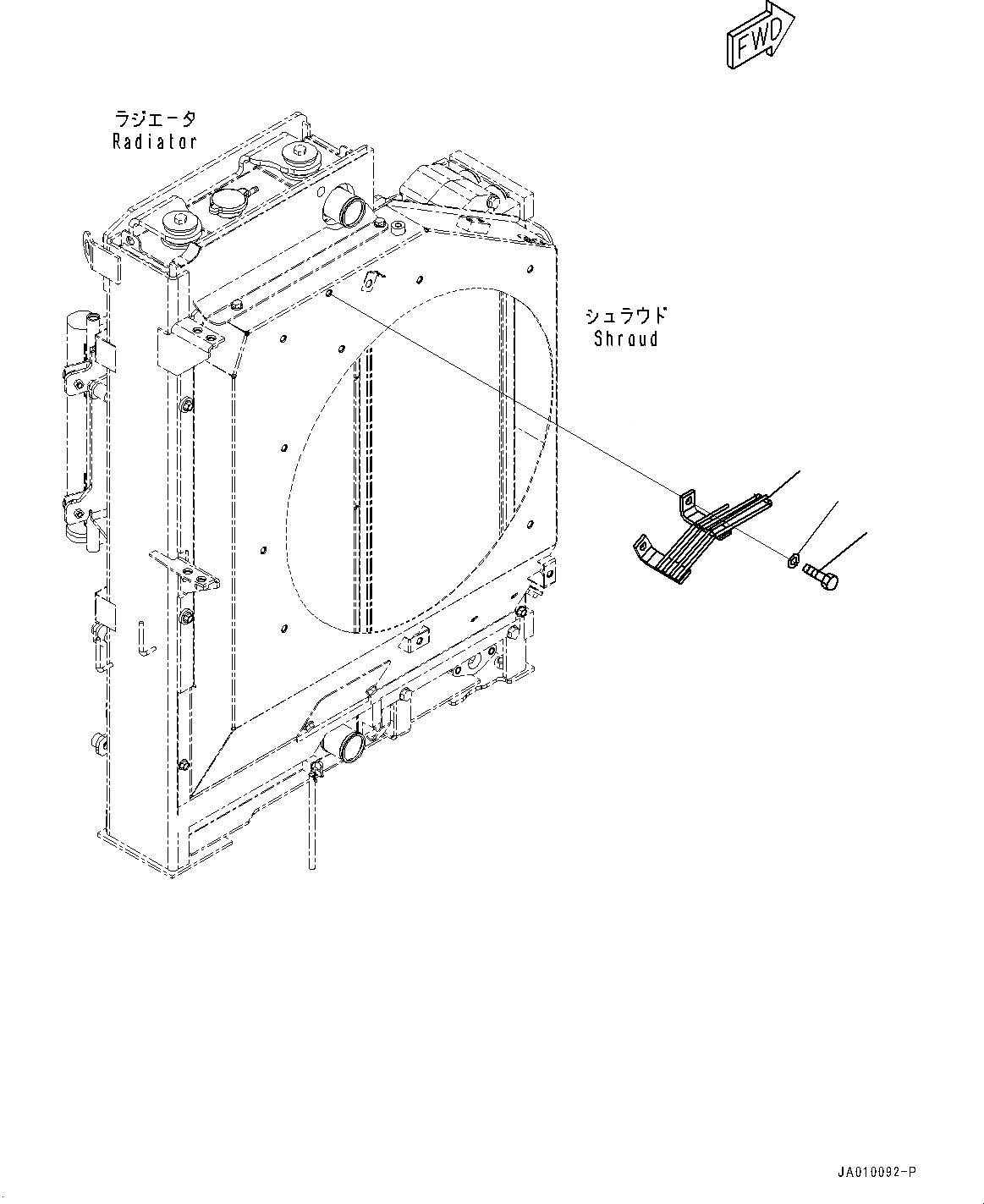 FWD

ラジエータ
Radiator

シュラウド
Shroud

JA010092-P