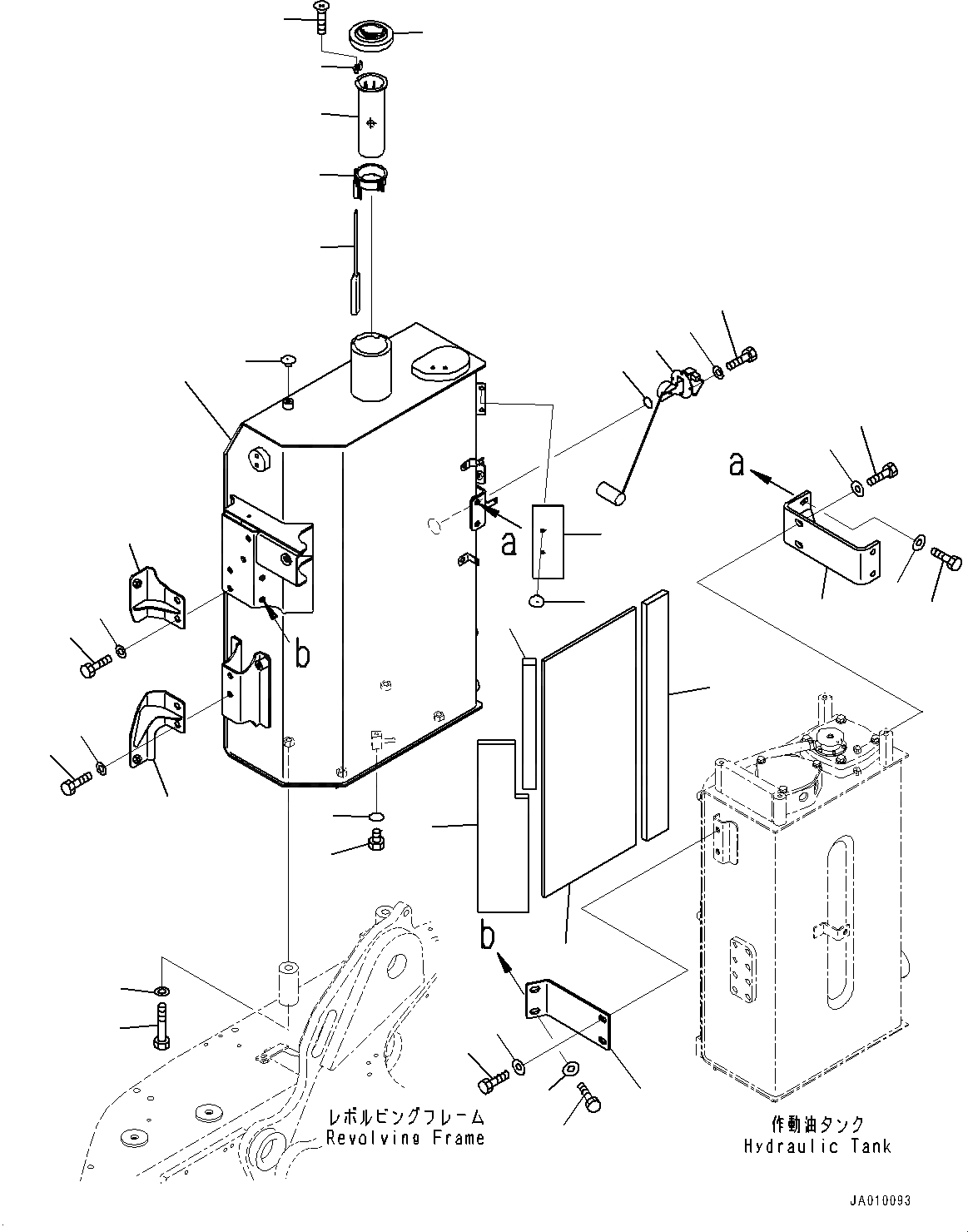 a

a

b

b

レボルビングフレーム
Revolving Frame

作動油タンク
Hydraulic Tank

JA010093