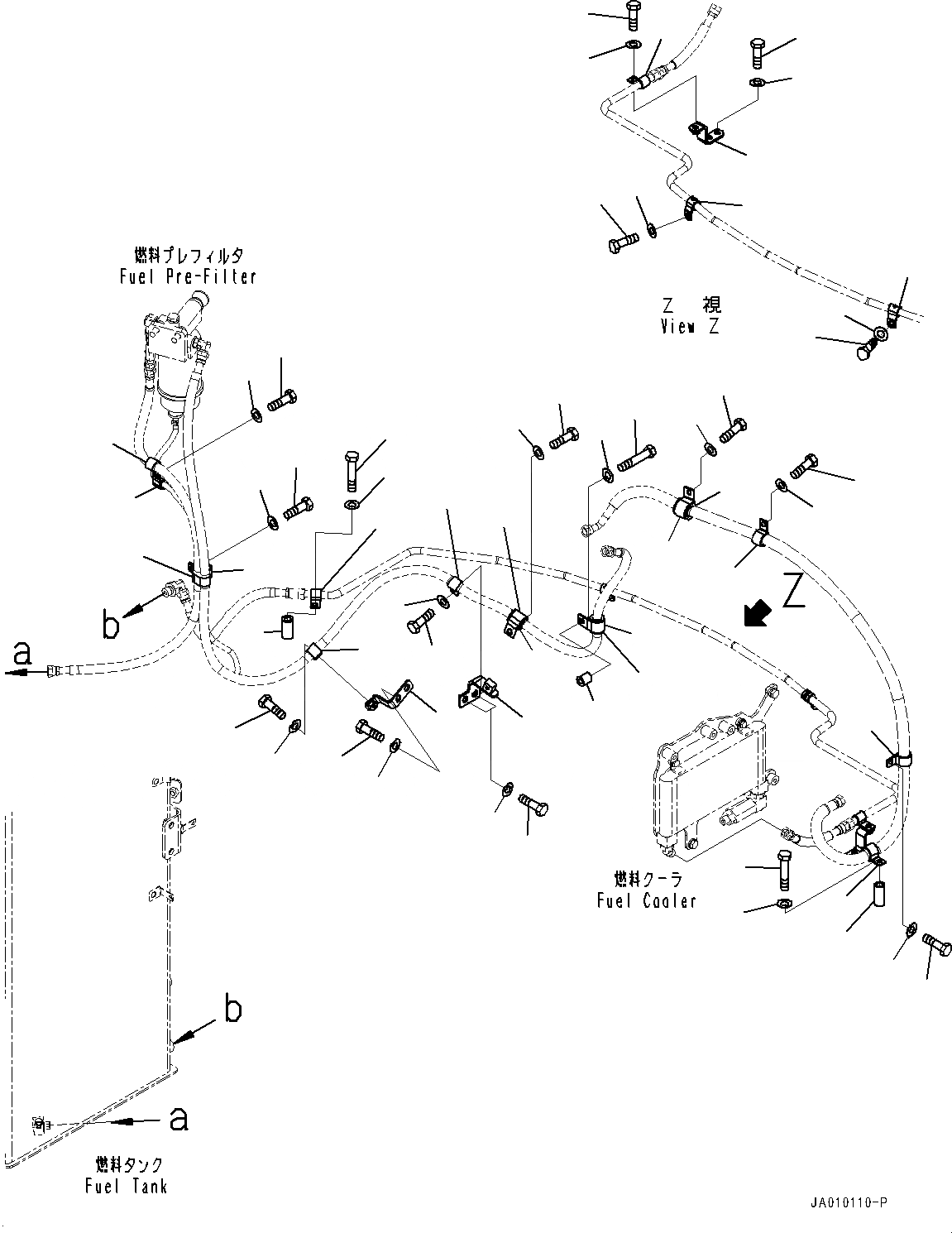 燃料プレフィルタ
Fuel Pre-Filter

Z 視
View Z

b

a

Z

燃料クーラ
Fuel Cooler

b

a

燃料タンク
Fuel Tank

JA010110-P