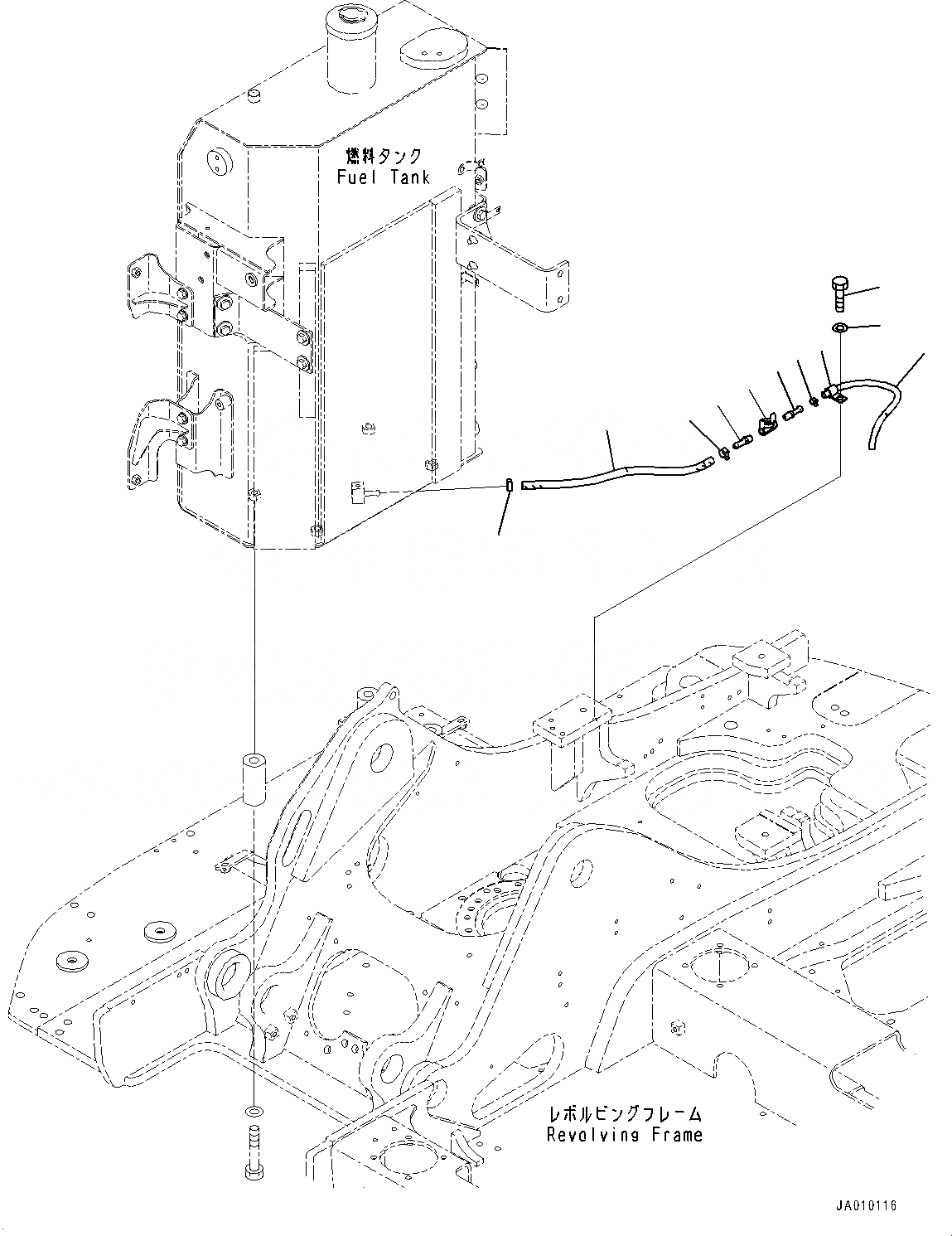 燃料タンク
Fuel Tank

レボルビングフレーム
Revolving Frame

JA010116