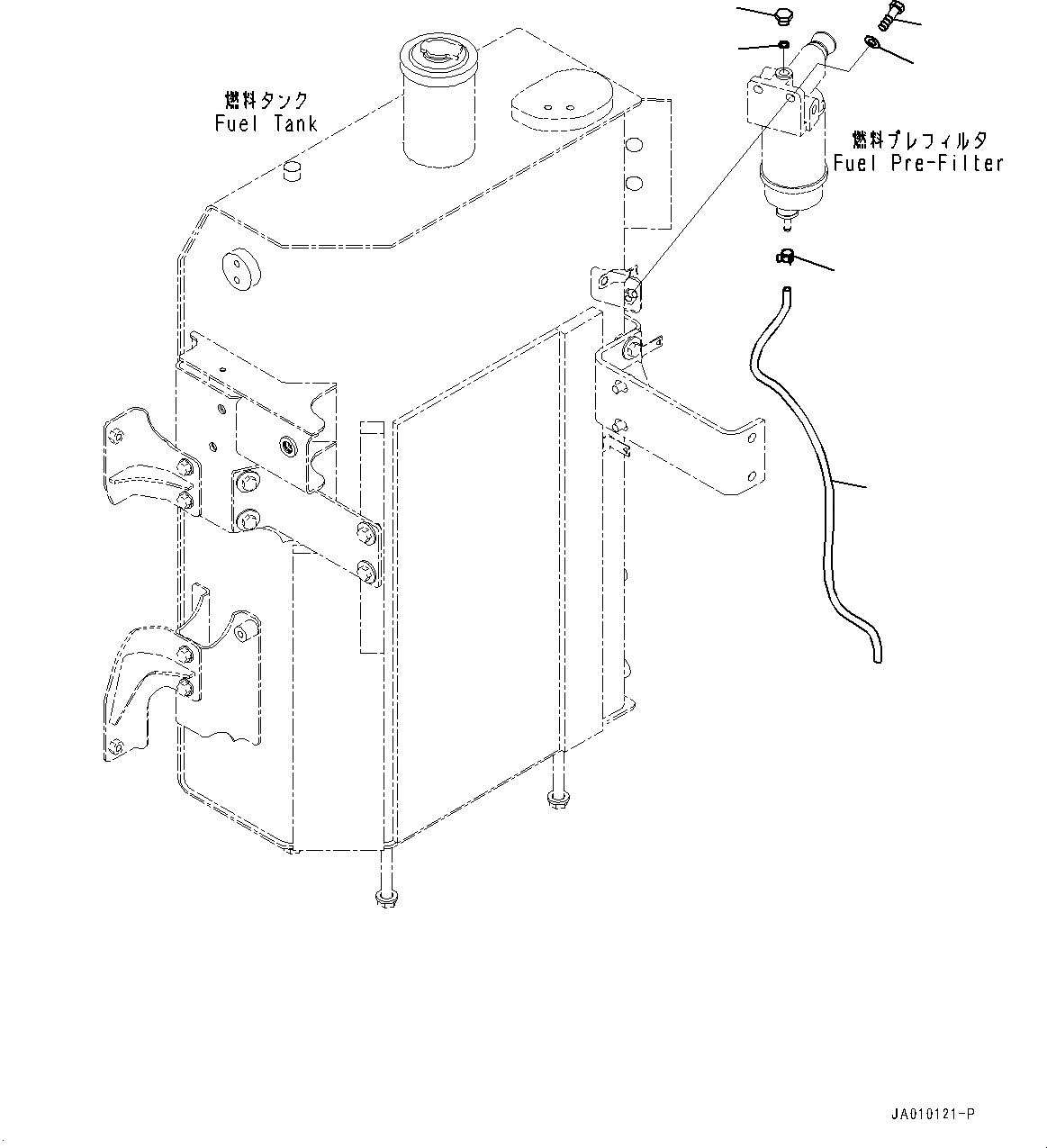 燃料タンク
Fuel Tank

燃料プレフィルタ
Fuel Pre-Filter

JA010121-P