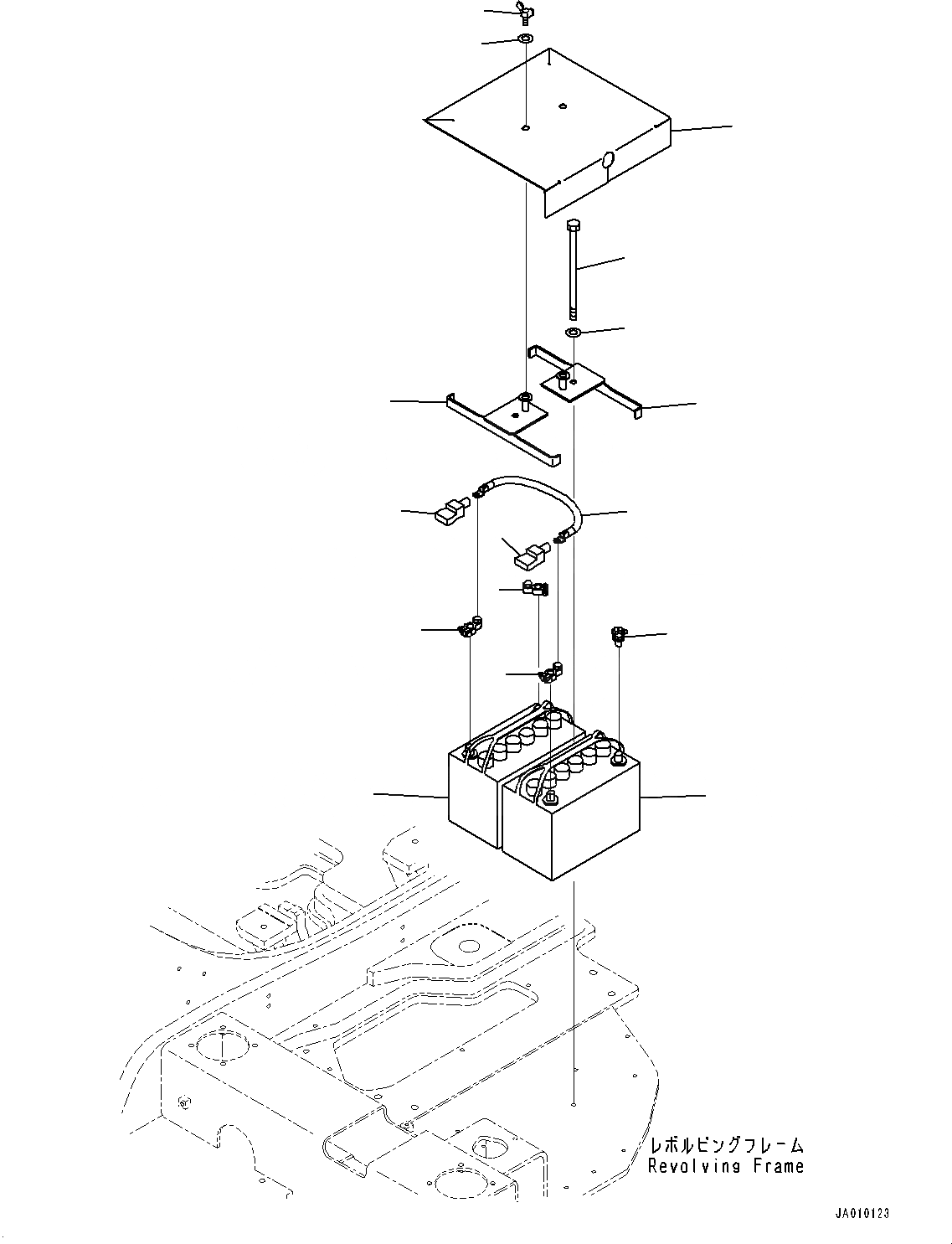 レボルビングフレーム
Revolving Frame

JA010123