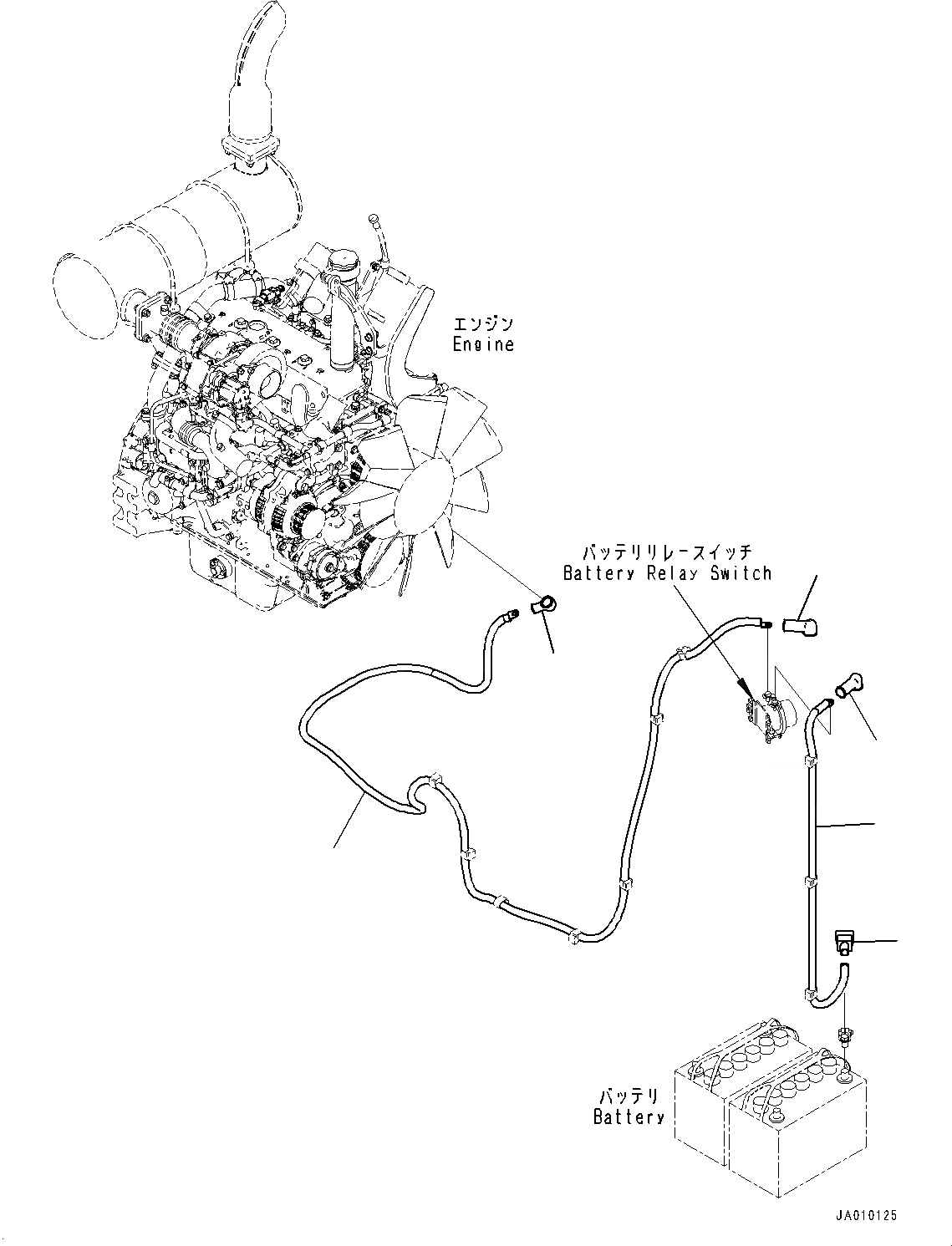 エンジン
Engine

バッテリリレースイッチ
Battery Relay Switch

バッテリ
Battery

JA010125