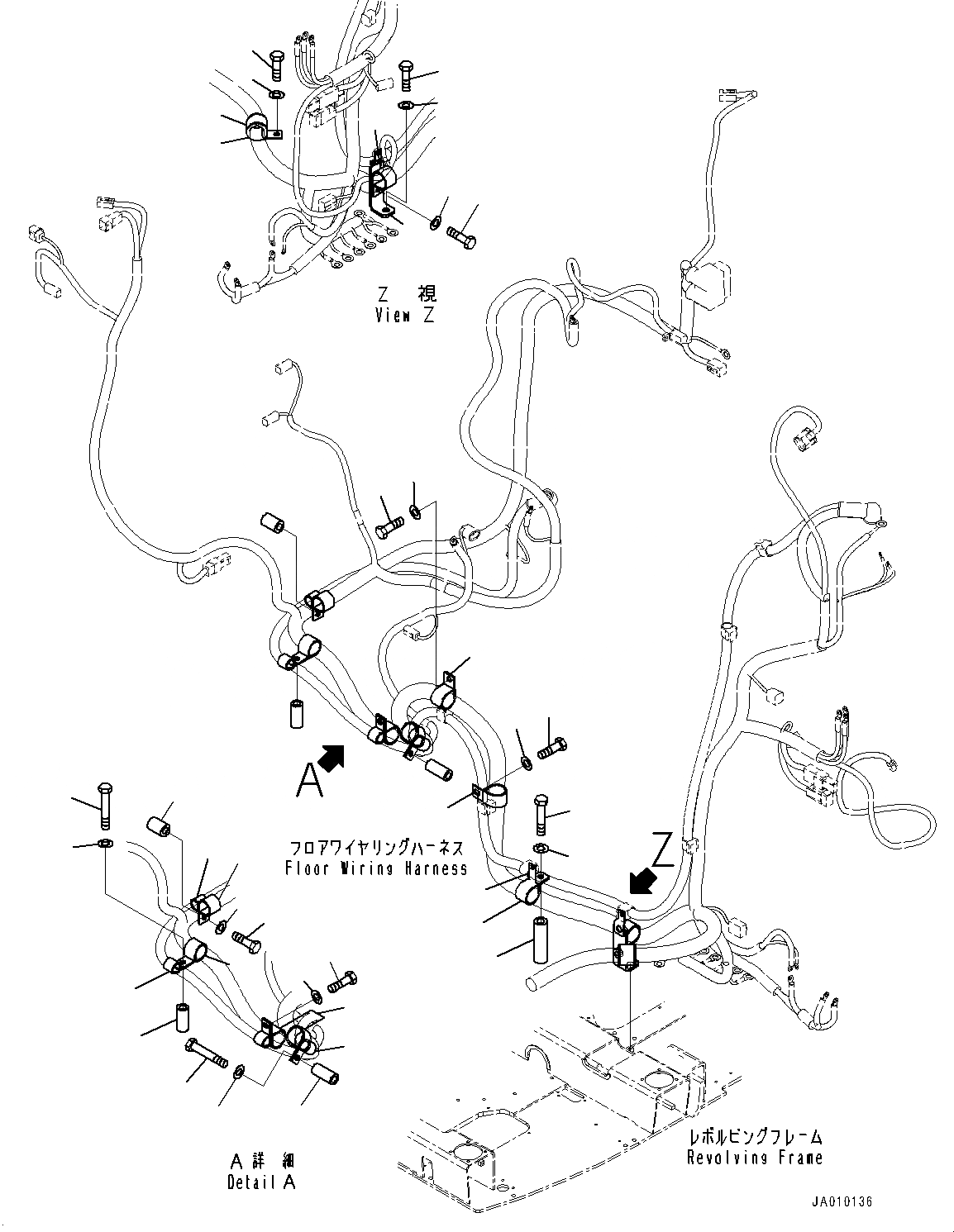 Z 視
View Z

A

フロアワイヤリングハーネス
Floor Wiring Harness

Z

A 詳 細
Detail A

レボルビングフレーム
Revolving Frame

JA010136