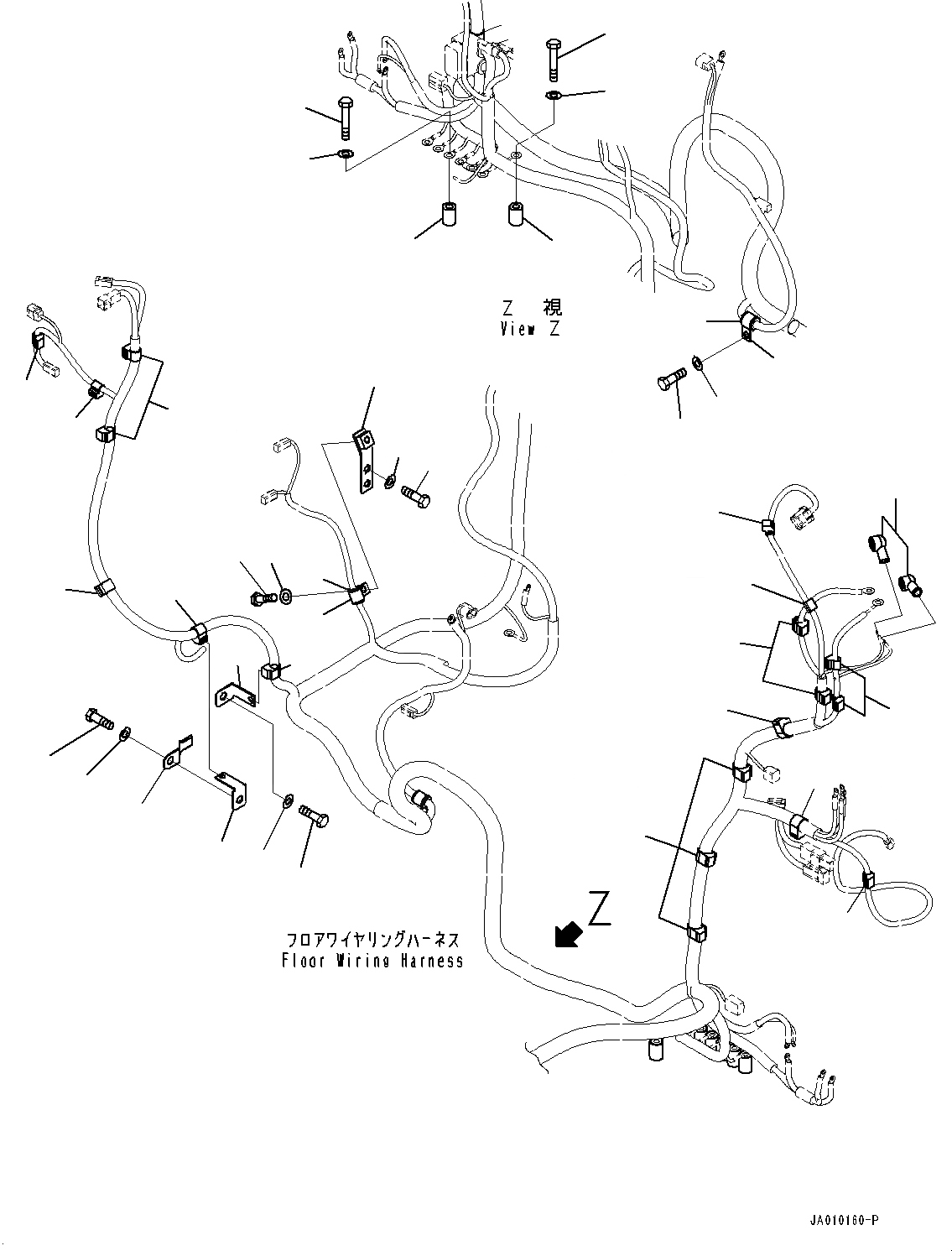 Z 視
View Z

フロアワイヤリングハーネス
Floor Wiring Harness

Z

JA010160-P