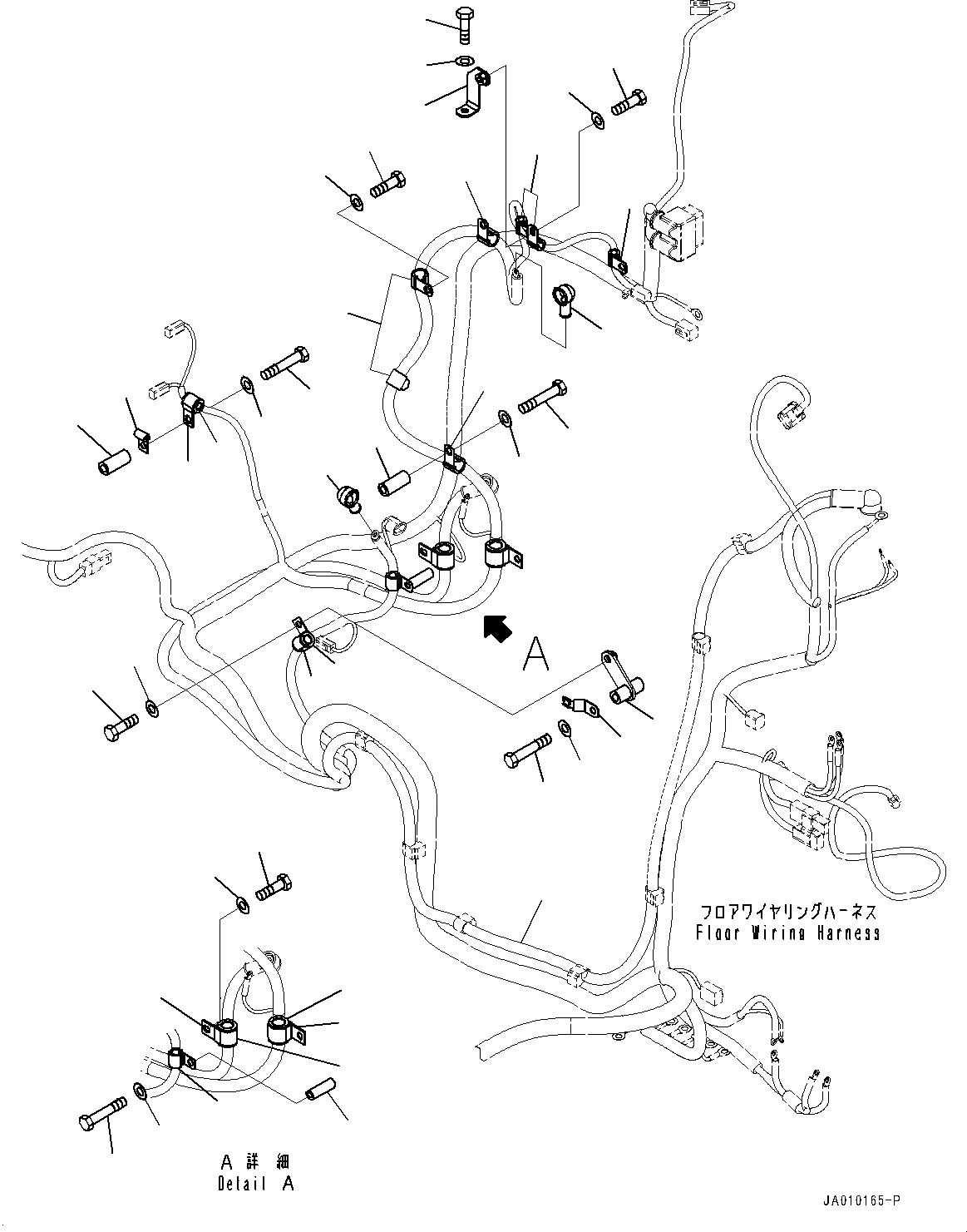 A

フロアワイヤリングハーネス
Floor Wiring Harness

A 詳 細
Detail A

JA010165-P